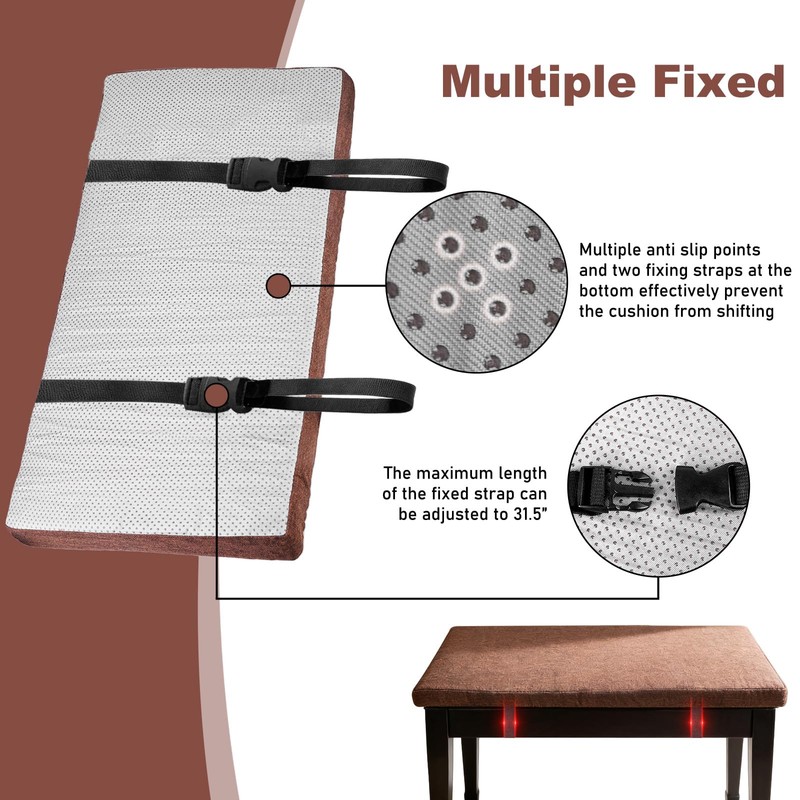 Multiple Fixed

Multiple anti slip points and two fixing straps at the bottom effectively prevent the cushion from shifting

The maximum length of the fixed strap can be adjusted to 31.5"