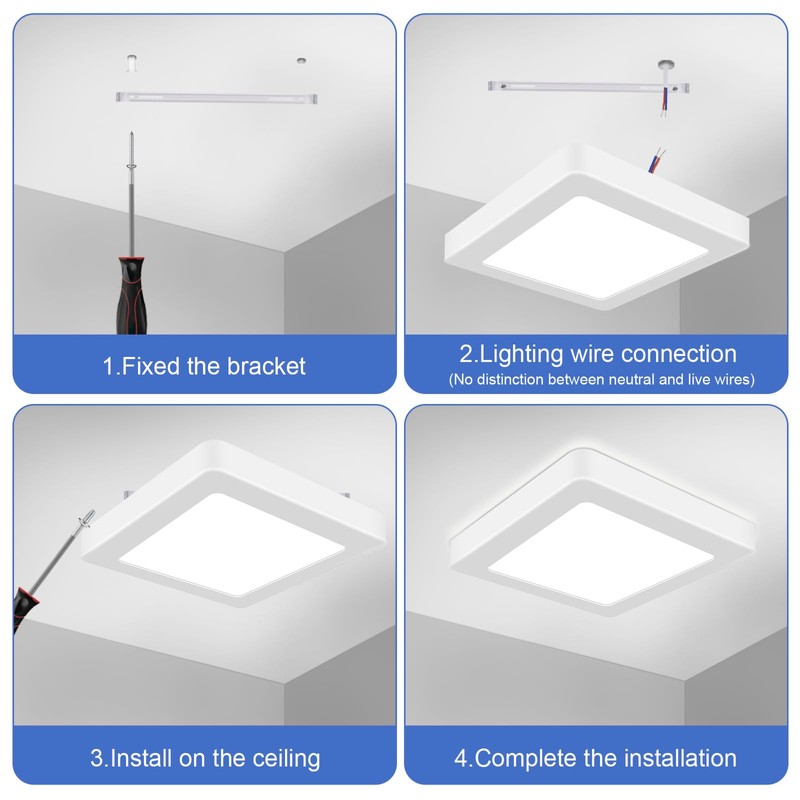 1.Fixed the bracket

2.Lighting wire connection
(No distinction between neutral and live wires)

3.Install on the ceiling

4.Complete the installation