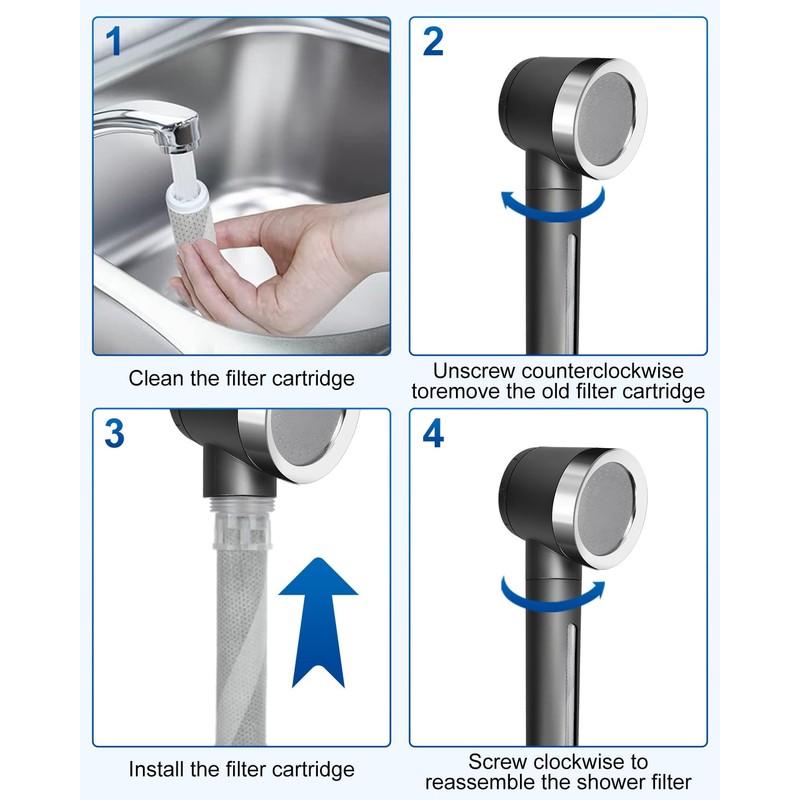 1

Clean the filter cartridge

2

Unscrew counterclockwise toremove the old filter cartridge

3

Install the filter cartridge

4

Screw clockwise to reassemble the shower filter