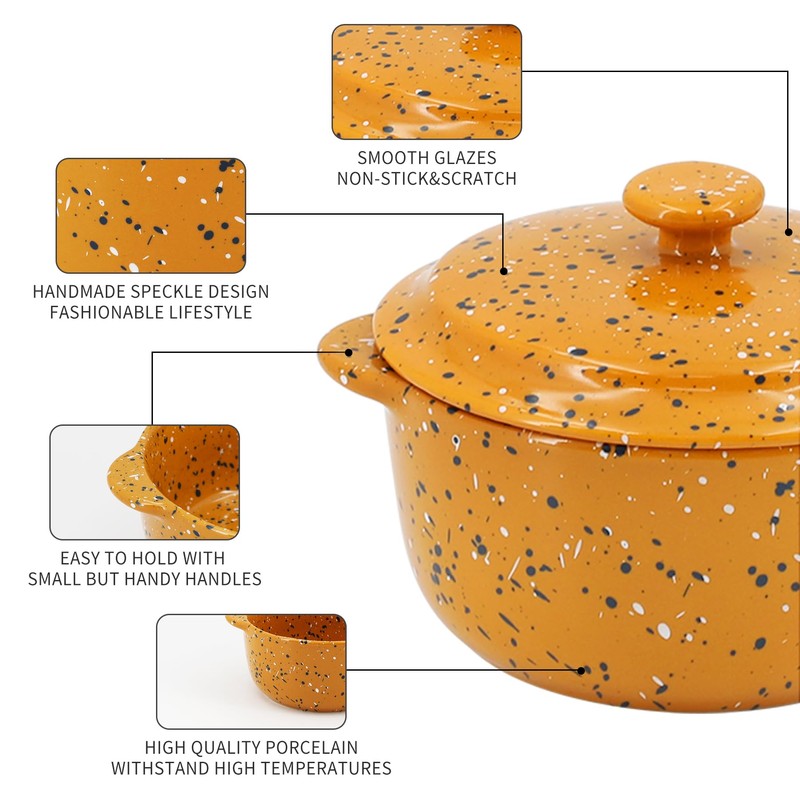 SMOOTH GLAZES
NON-STICK&SCRATCH

HANDMADE SPECKLE DESIGN
FASHIONABLE LIFESTYLE

EASY TO HOLD WITH
SMALL BUT HANDY HANDLES

HIGH QUALITY PORCELAIN
WITHSTAND HIGH TEMPERATURES