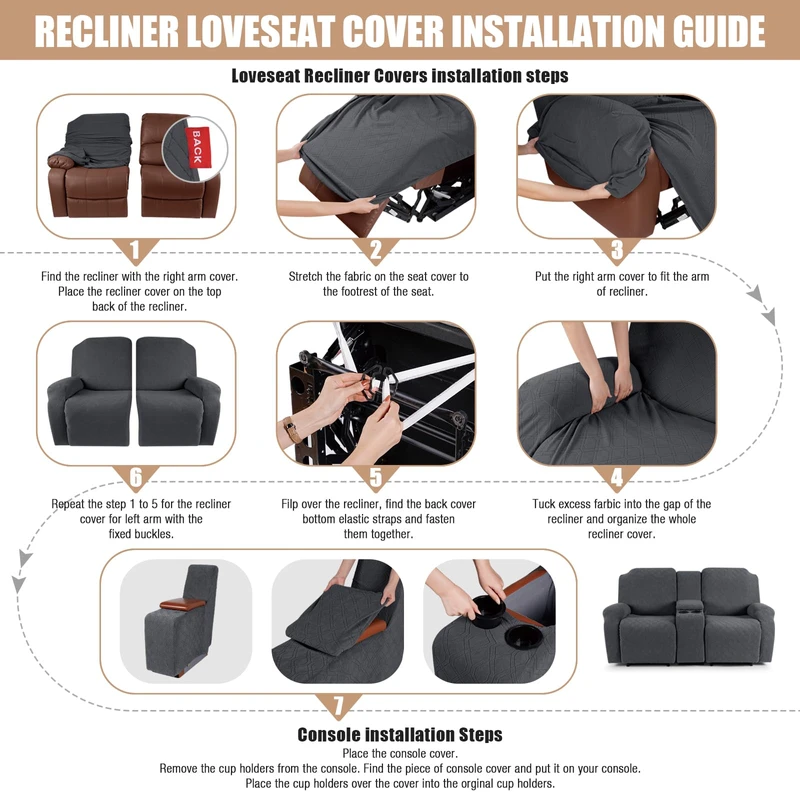 RECLINER LOVESEAT COVER INSTALLATION GUIDE

Loveseat Recliner Covers installation steps

BACK

1

Find the recliner with the right arm cover. Place the recliner cover on the top back of the recliner.

2

Stretch the fabric on the seat cover to the footrest of the seat.

3

Put the right arm cover to fit the arm of recliner.

6

Repeat the step 1 to 5 for the recliner cover for left arm with the fixed buckles.

5

Filp over the recliner, find the back cover bottom elastic straps and fasten them together.

4

Tuck excess farbic into the gap of the recliner and organize the whole recliner cover.

7

Console installation Steps

Place the console cover.
Remove the cup holders from the console. Find the piece of console cover and put it on your console.
Place the cup holders over the cover into the orginal cup holders.