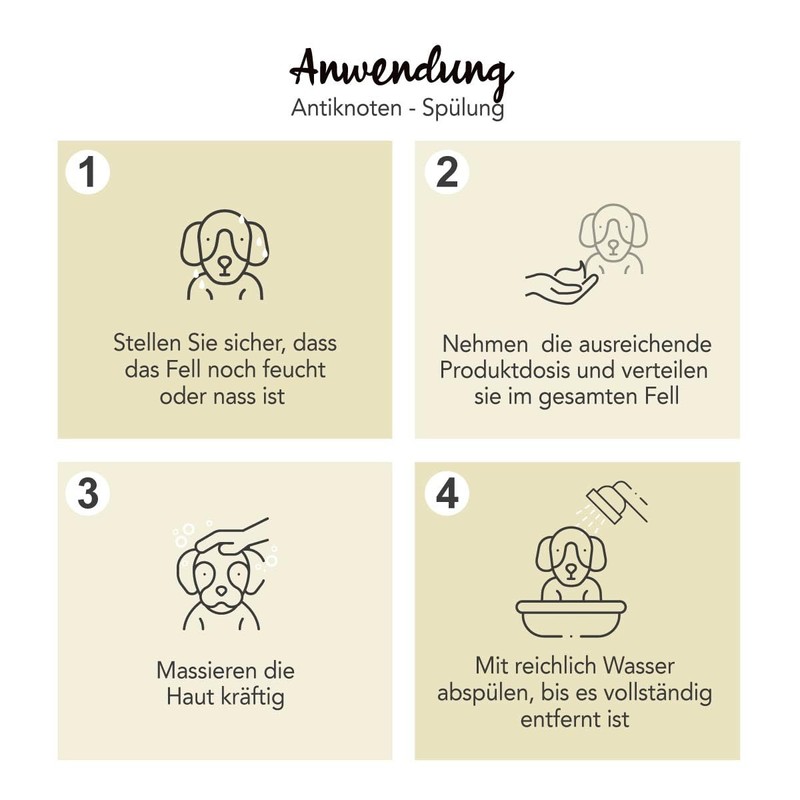 Anwendung
Antiknoten - Spülung

1

Stellen Sie sicher, dass das Fell noch feucht oder nass ist

2

Nehmen die ausreichende Produktdosis und verteilen sie im gesamten Fell

3

Massieren die Haut kräftig

4

Mit reichlich Wasser abspülen, bis es vollständig entfernt ist