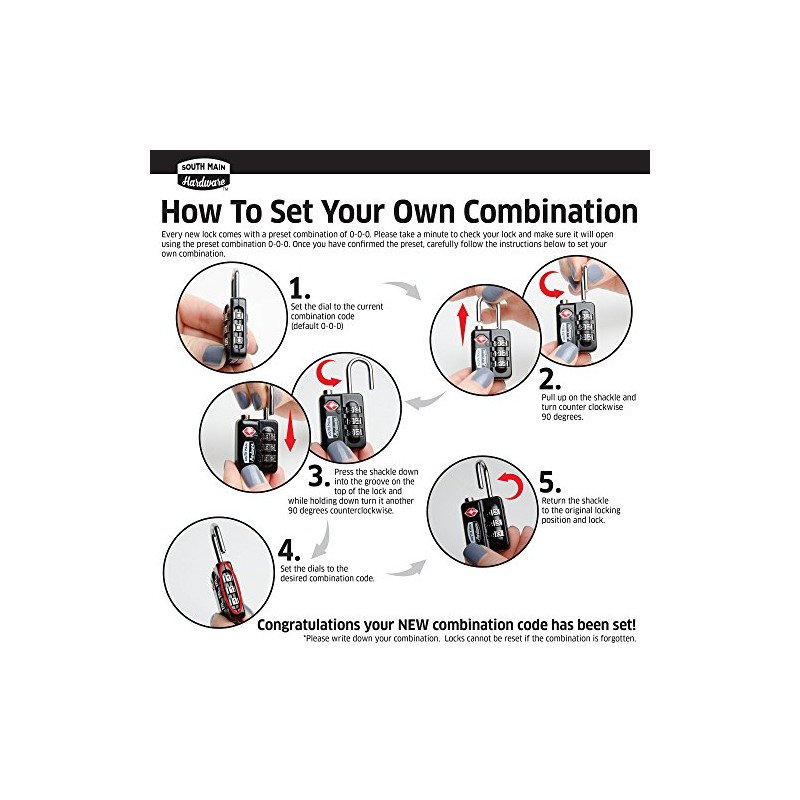 SOUTH MAIN Hardware™

How To Set Your Own Combination

Every new lock comes with a preset combination of 0-0-0. Please take a minute to check your lock and make sure it will open using the preset combination 0-0-0. Once you have confirmed the preset, carefully follow the instructions below to set your own combination.

1. Set the dial to the current combination code (default 0-0-0)

2. Pull up on the shackle and turn counter clockwise 90 degrees.

3. Press the shackle down into the groove on the top of the lock and while holding down turn it another 90 degrees counterclockwise.

4. Set the dials to the desired combination code.

5. Return the shackle to the original locking position and lock.

Congratulations your NEW combination code has been set!

*Please write down your combination. Locks cannot be reset if the combination is forgotten.