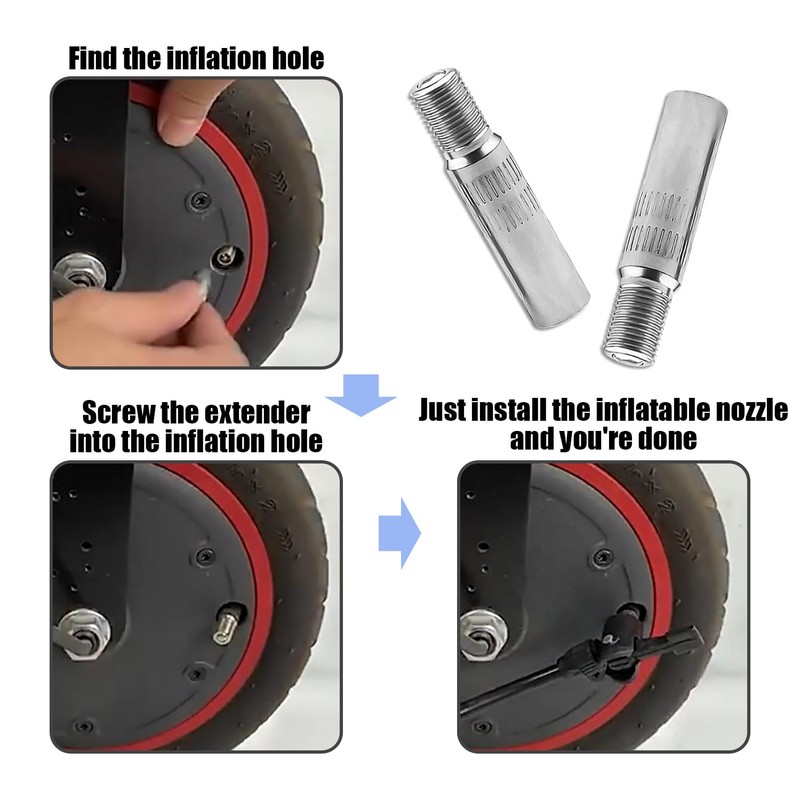 Find the inflation hole

Screw the extender into the inflation hole

Just install the inflatable nozzle and you're done