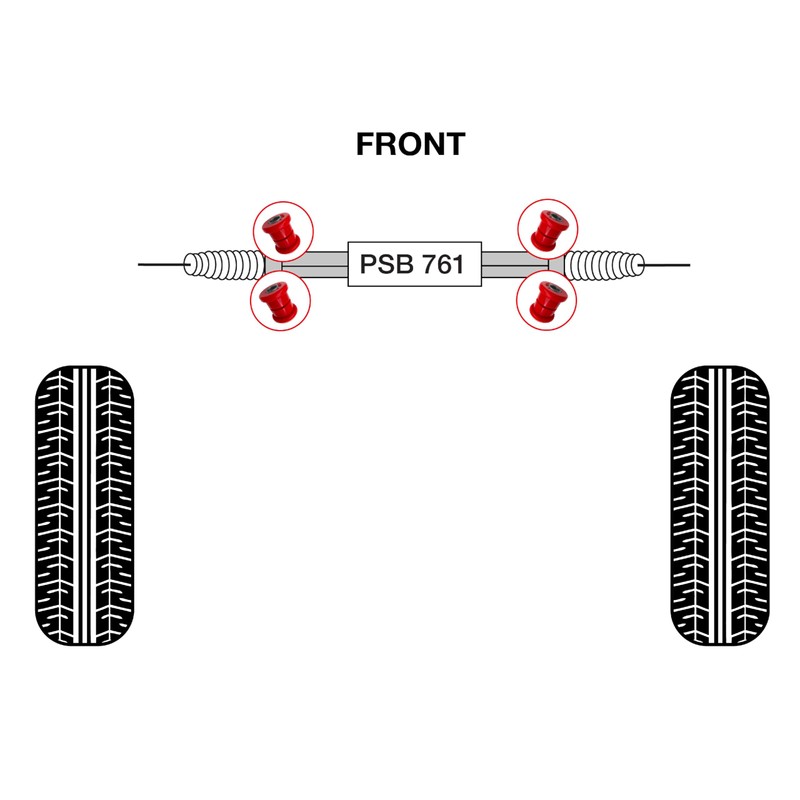 FRONT

PSB 761