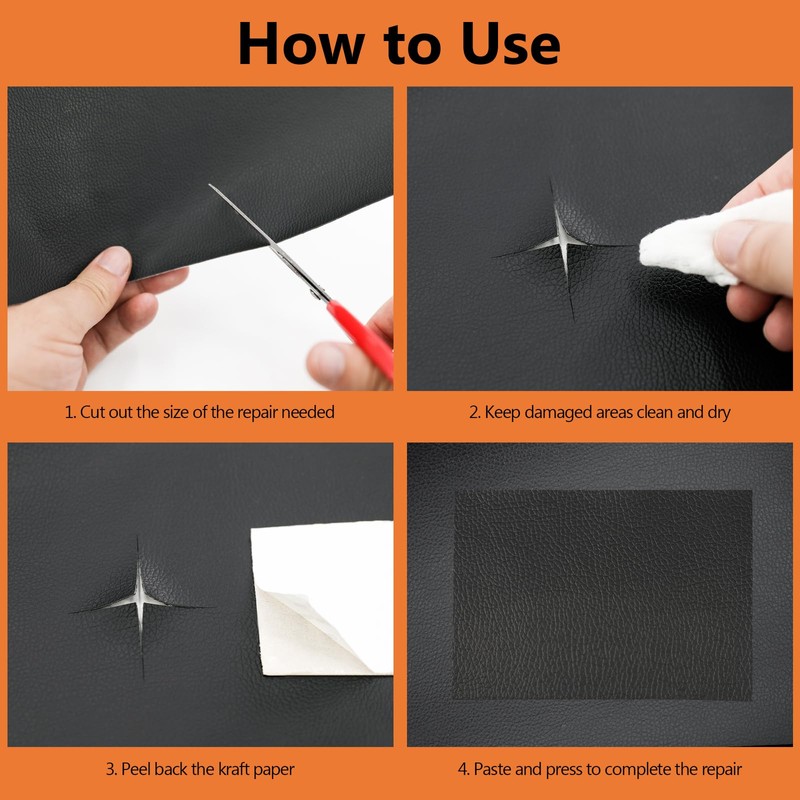 How to Use

1. Cut out the size of the repair needed

2. Keep damaged areas clean and dry

3. Peel back the kraft paper

4. Paste and press to complete the repair