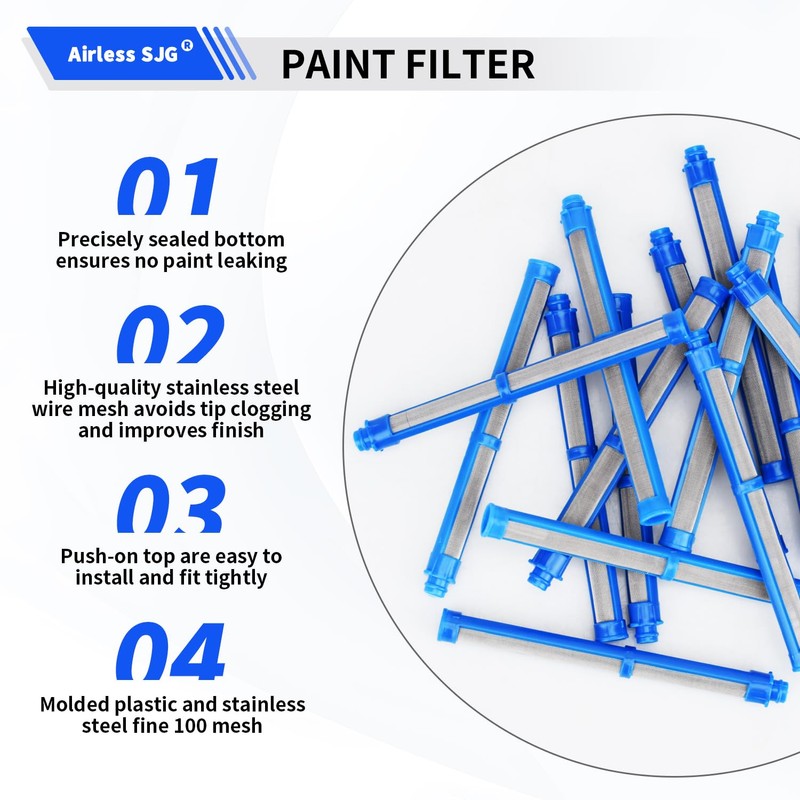 Airless SJG®

PAINT FILTER

01

Precisely sealed bottom ensures no paint leaking

02

High-quality stainless steel wire mesh avoids tip clogging and improves finish

03

Push-on top are easy to install and fit tightly

04

Molded plastic and stainless steel fine 100 mesh