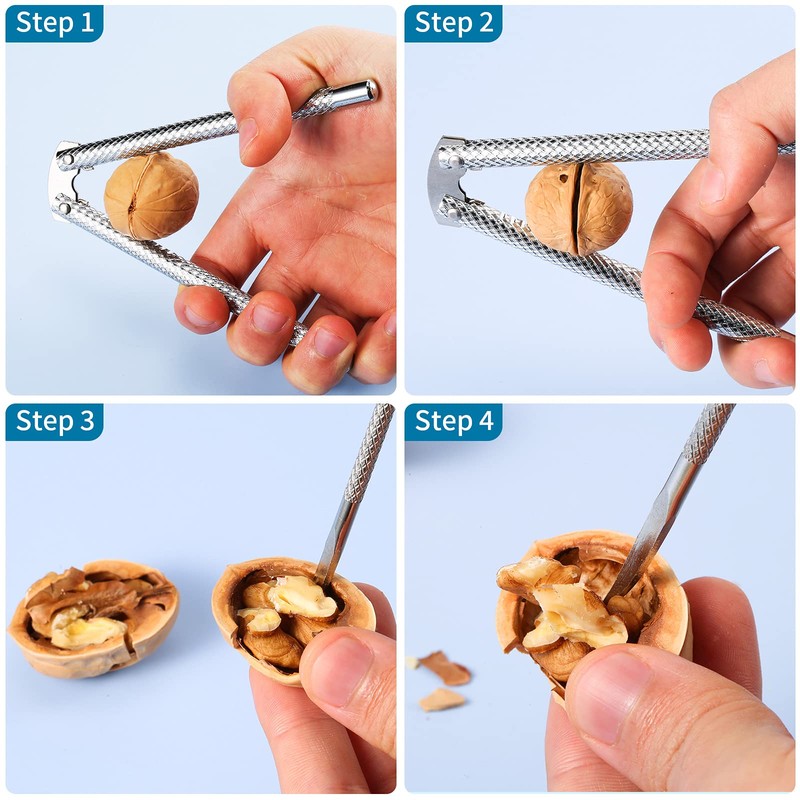 Step 1

Step 2

Step 3

Step 4