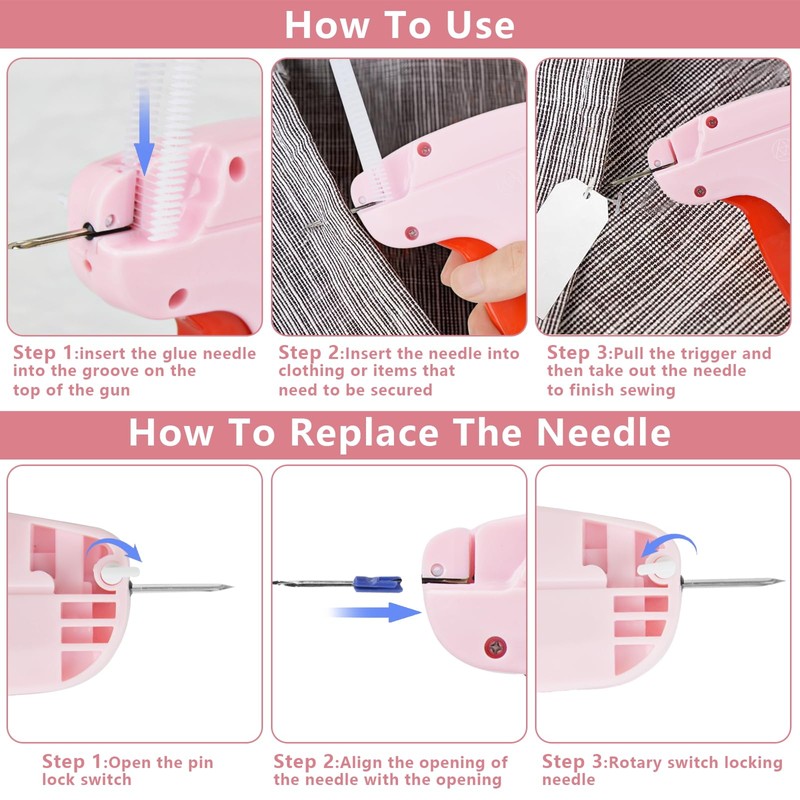 How To Use

Step 1:insert the glue needle into the groove on the top of the gun

Step 2:Insert the needle into clothing or items that need to be secured

Step 3:Pull the trigger and then take out the needle to finish sewing

How To Replace The Needle

Step 1:Open the pin lock switch

Step 2:Align the opening of the needle with the opening

Step 3:Rotary switch locking needle