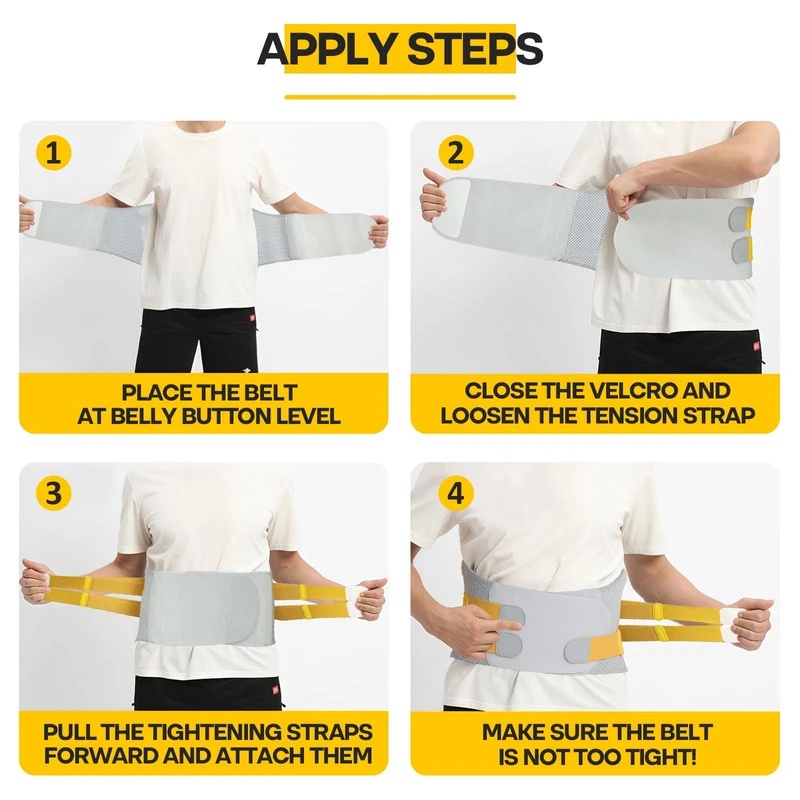 APPLY STEPS

1

PLACE THE BELT AT BELLY BUTTON LEVEL

2

CLOSE THE VELCRO AND LOOSEN THE TENSION STRAP

3

PULL THE TIGHTENING STRAPS FORWARD AND ATTACH THEM

4

MAKE SURE THE BELT IS NOT TOO TIGHT!