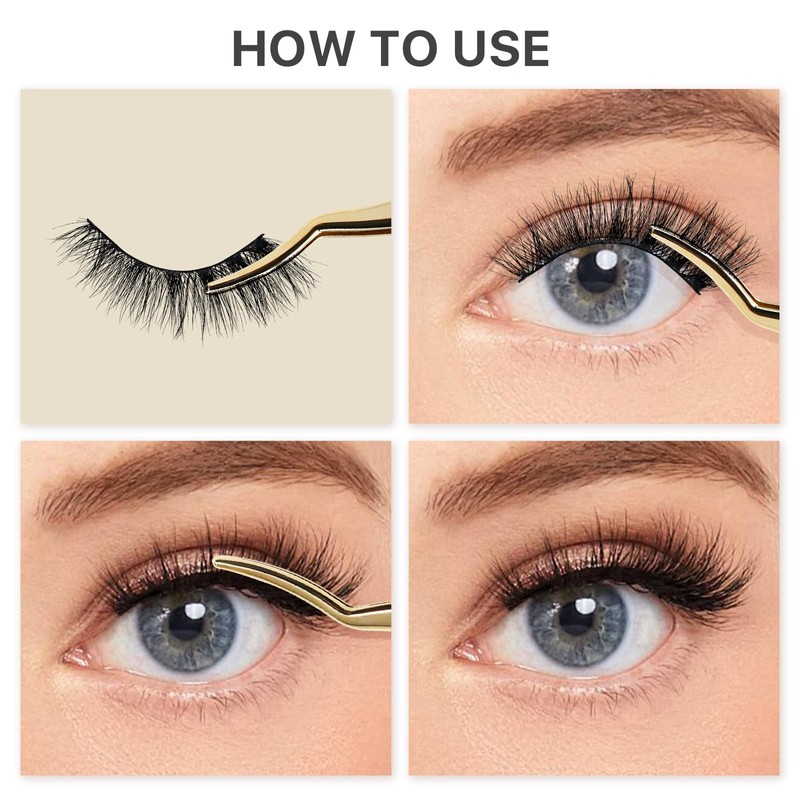 HOW TO USE