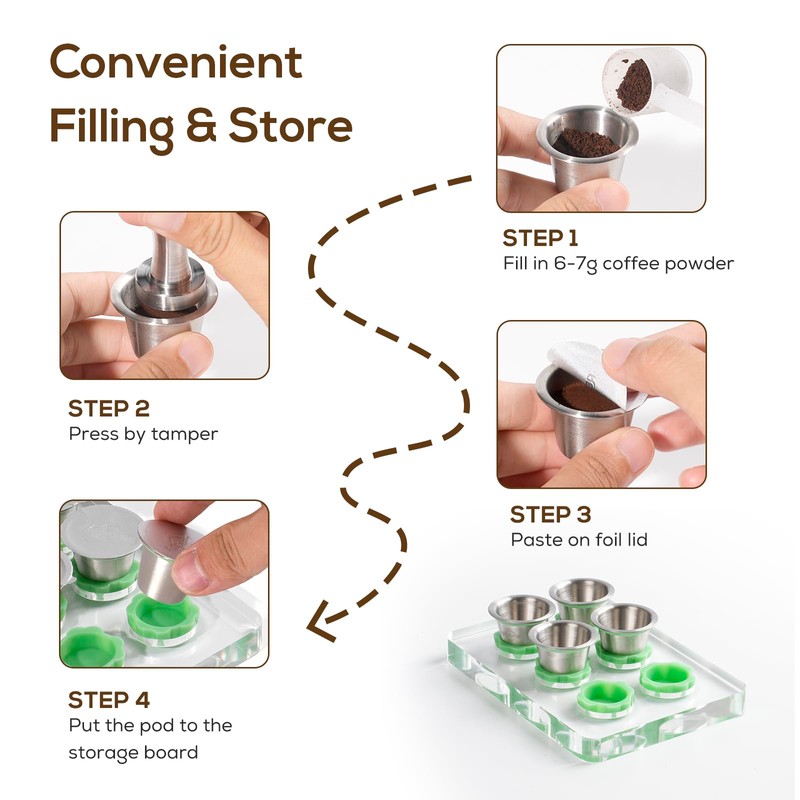 Convenient Filling & Store

STEP 1
Fill in 6-7g coffee powder

STEP 2
Press by tamper

STEP 3
Paste on foil lid

STEP 4
Put the pod to the storage board