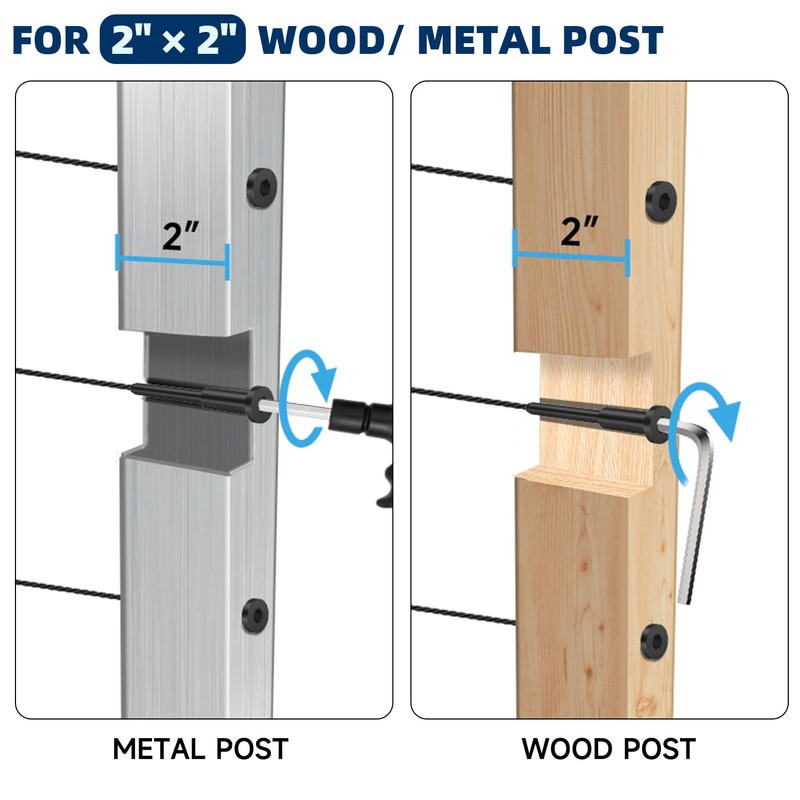 FOR 2" × 2" WOOD/ METAL POST

2"

METAL POST

2"

WOOD POST