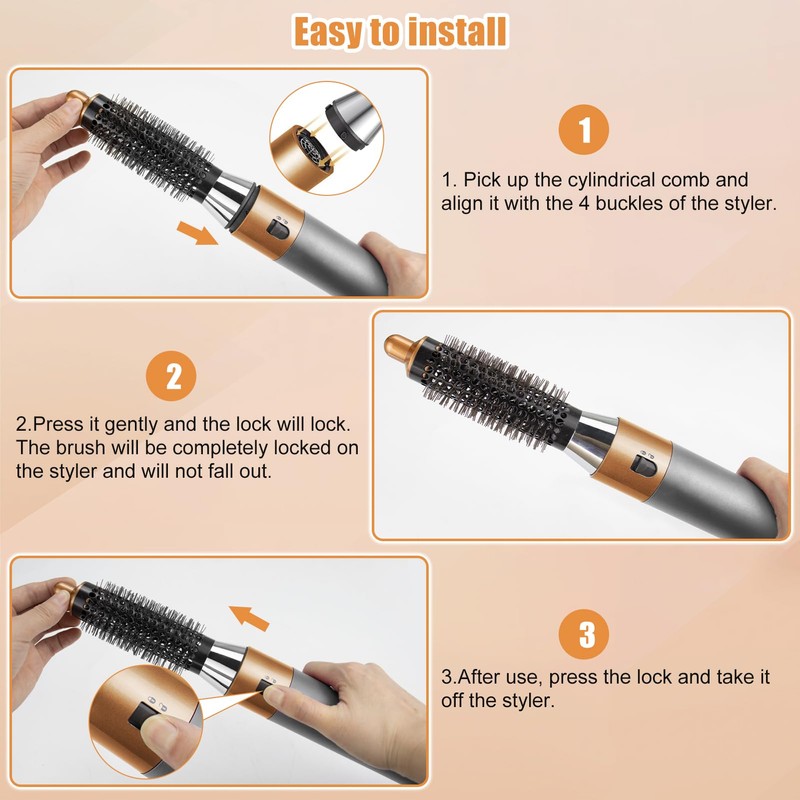 Easy to install

1

1. Pick up the cylindrical comb and align it with the 4 buckles of the styler.

2

2.Press it gently and the lock will lock. The brush will be completely locked on the styler and will not fall out.

3

3.After use, press the lock and take it off the styler.