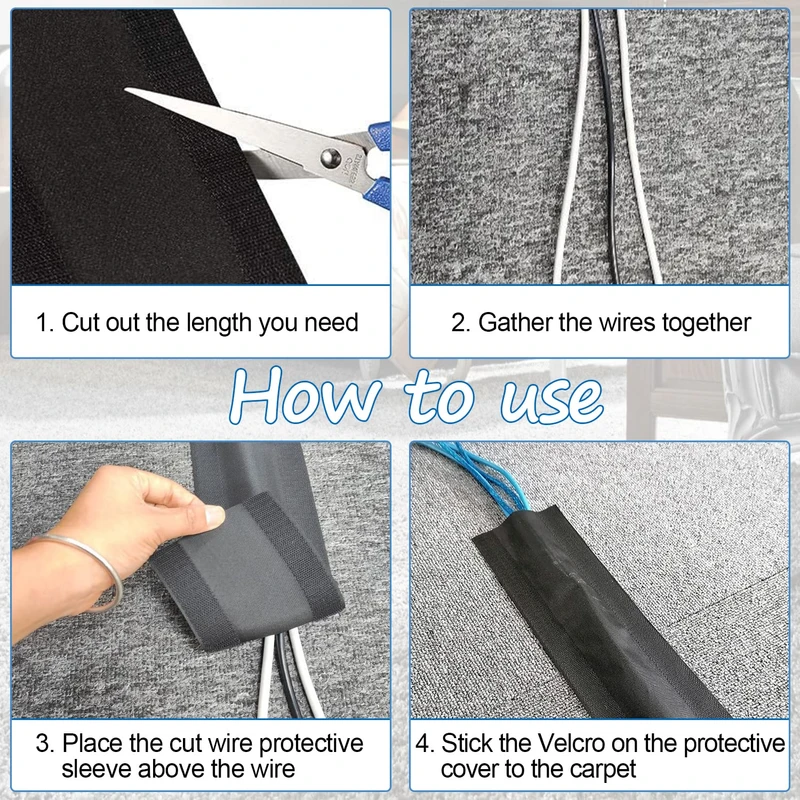 1. Cut out the length you need

2. Gather the wires together

How to use

3. Place the cut wire protective sleeve above the wire

4. Stick the Velcro on the protective cover to the carpet