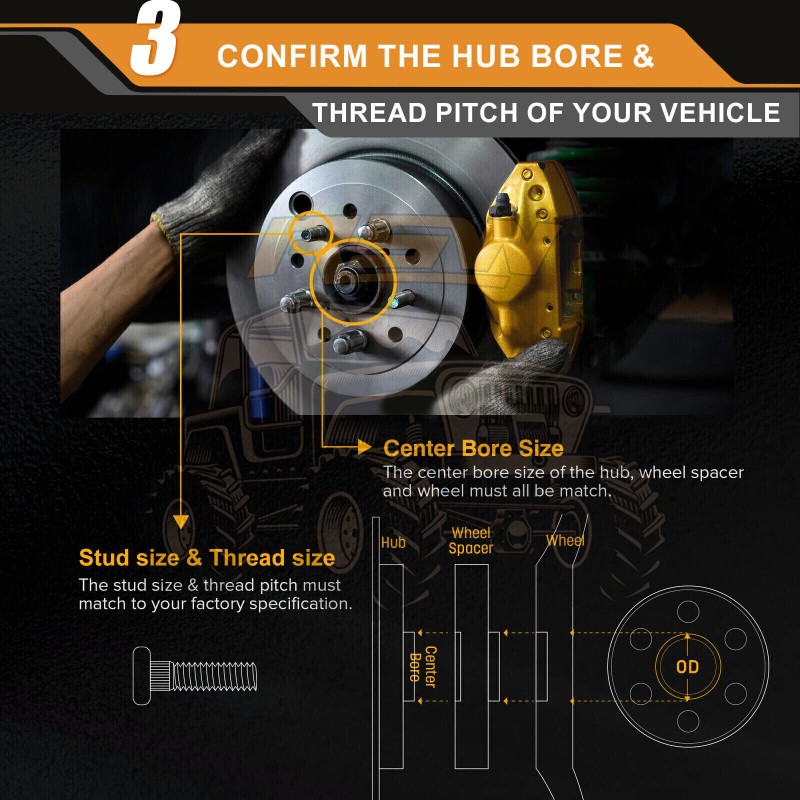 3 CONFIRM THE HUB BORE &

THREAD PITCH OF YOUR VEHICLE

Center Bore Size
The center bore size of the hub, wheel spacer and wheel must all be match.

Stud size & Thread size
The stud size & thread pitch must match to your factory specification.

Hub

Wheel Spacer

Wheel

Center Bore

OD