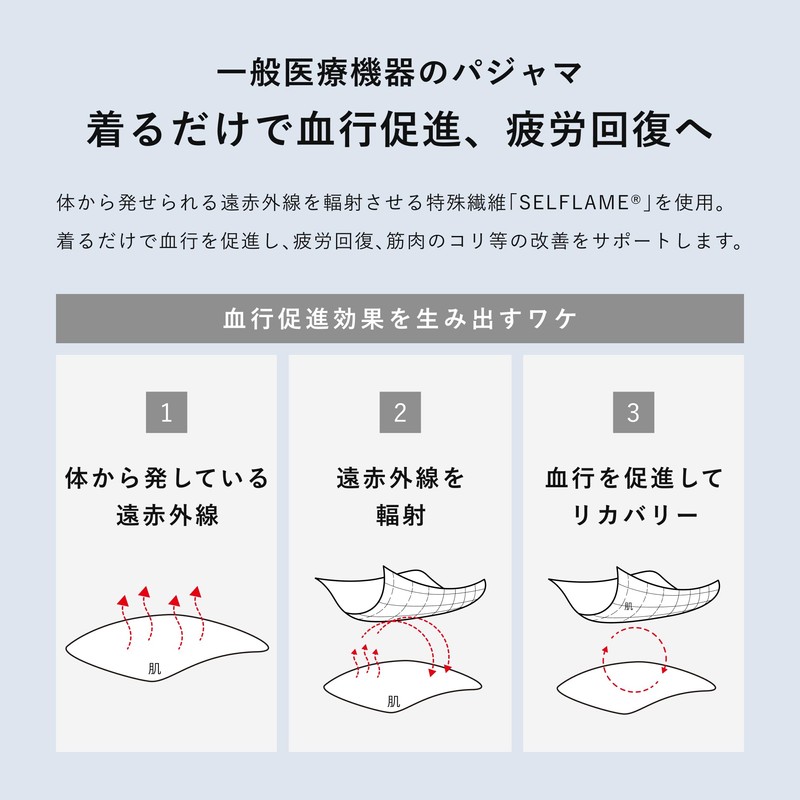 一般医療機器のパジャマ
着るだけで血行促進、疲労回復へ

体から発せられる遠赤外線を輻射させる特殊繊維「SELFLAME®」を使用。
着るだけで血行を促進し、疲労回復、筋肉のコリ等の改善をサポートします。

血行促進効果を生み出すワケ

1
体から発している遠赤外線
肌

2
遠赤外線を輻射
肌

3
血行を促進してリカバリー
肌