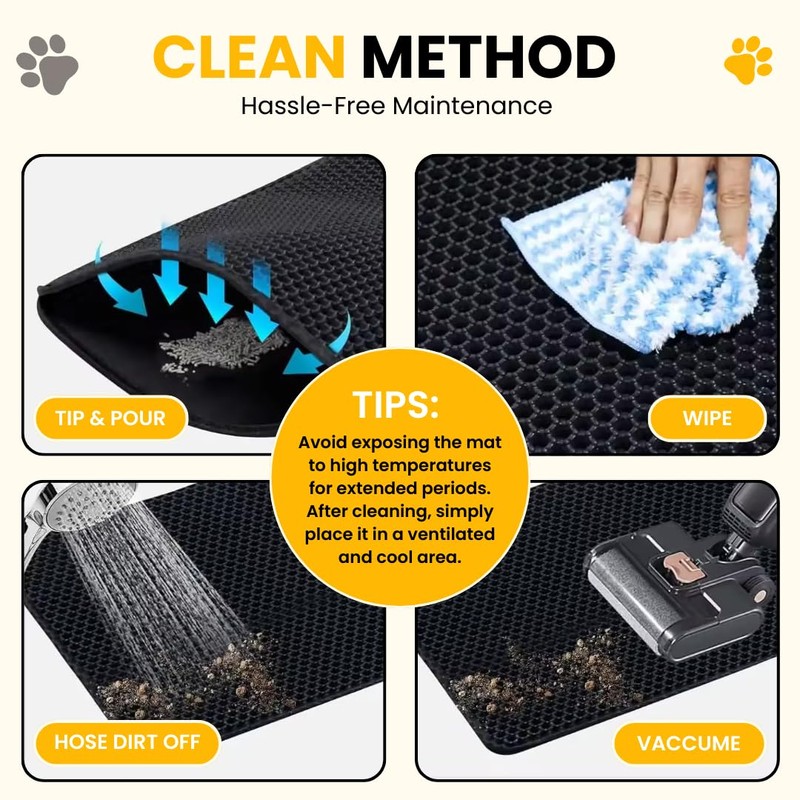 CLEAN METHOD
Hassle-Free Maintenance

TIP & POUR

WIPE

TIPS:
Avoid exposing the mat to high temperatures for extended periods. After cleaning, simply place it in a ventilated and cool area.

HOSE DIRT OFF

VACCUME