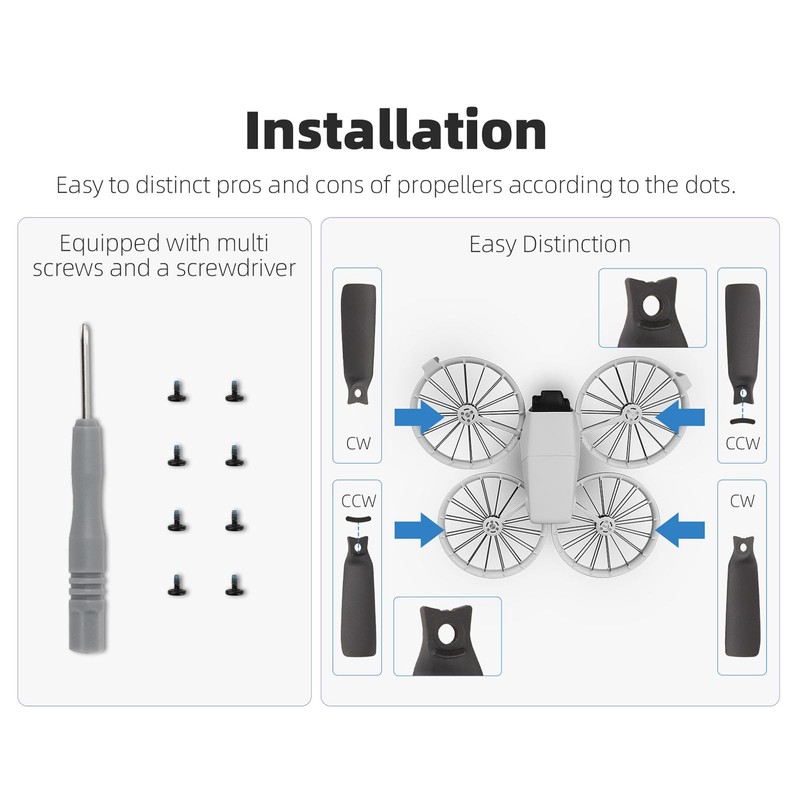 Installation

Easy to distinct pros and cons of propellers according to the dots.

Equipped with multi screws and a screwdriver

Easy Distinction

CW

CCW

CCW

CW