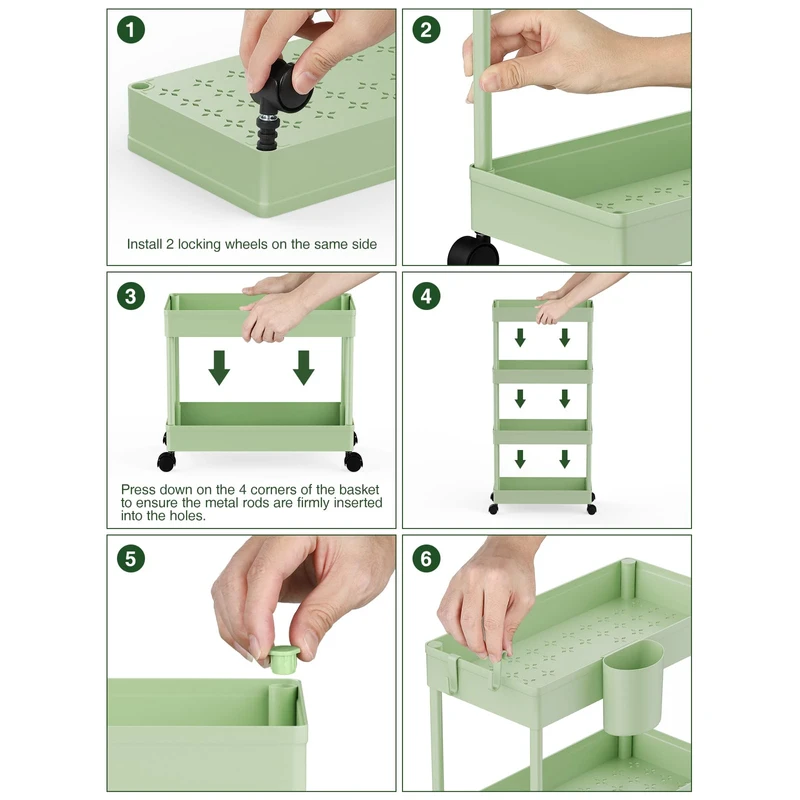 1

Install 2 locking wheels on the same side

2

3

Press down on the 4 corners of the basket to ensure the metal rods are firmly inserted into the holes.

4

5

6