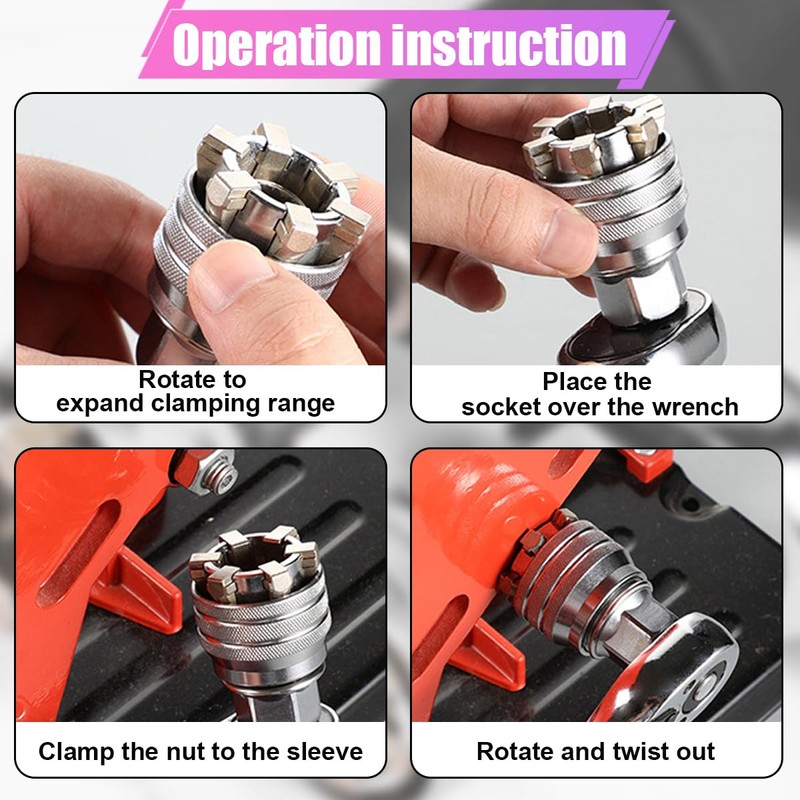 Operation instruction

Rotate to expand clamping range

Place the socket over the wrench

Clamp the nut to the sleeve

Rotate and twist out