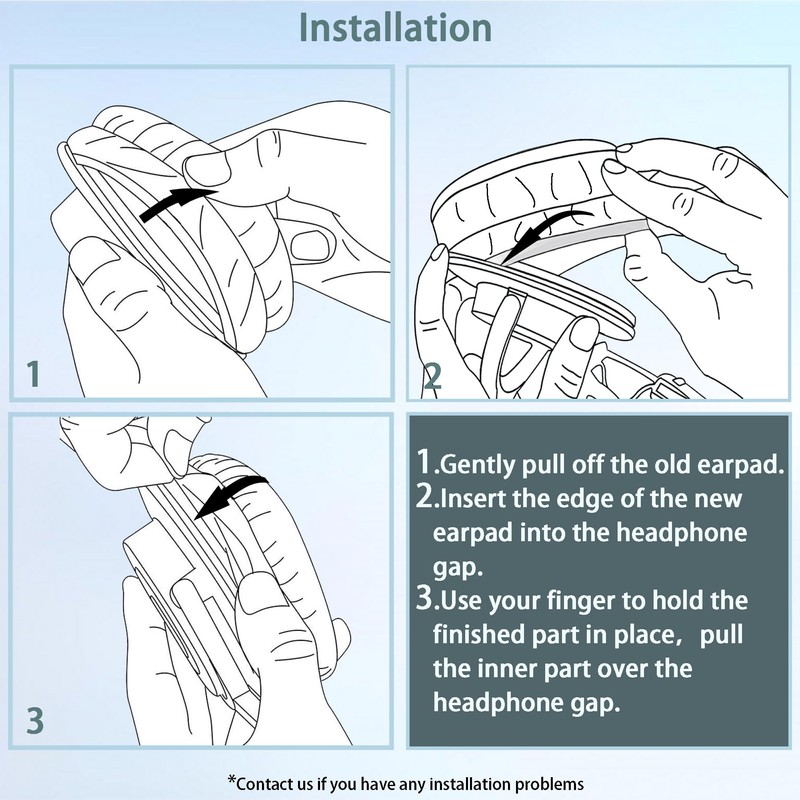 Installation

1

2

3

1.Gently pull off the old earpad.
2.Insert the edge of the new earpad into the headphone gap.
3.Use your finger to hold the finished part in place， pull the inner part over the headphone gap.

*Contact us if you have any installation problems