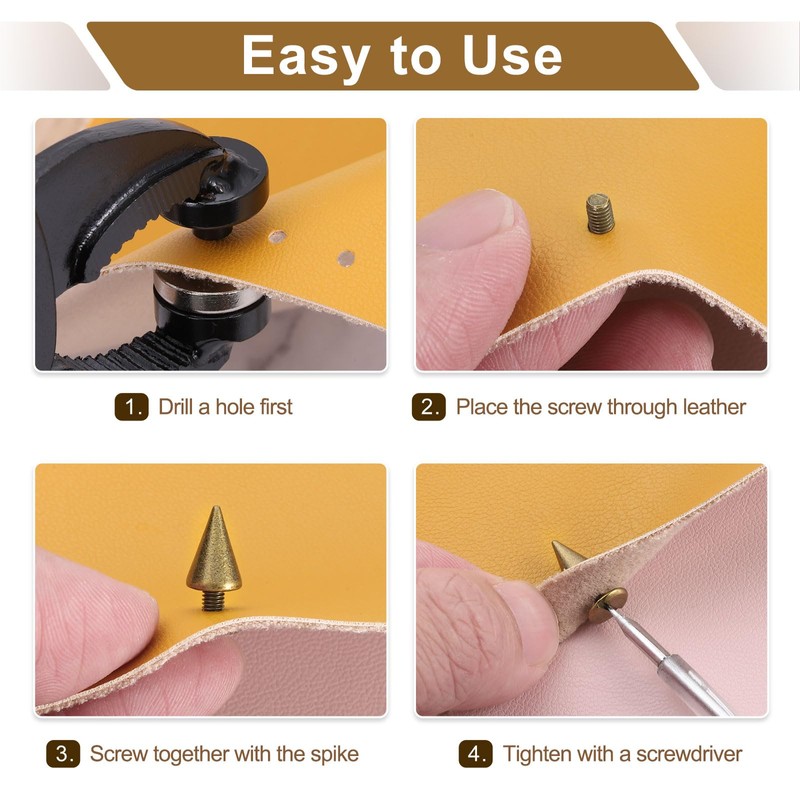 Easy to Use

1. Drill a hole first

2. Place the screw through leather

3. Screw together with the spike

4. Tighten with a screwdriver