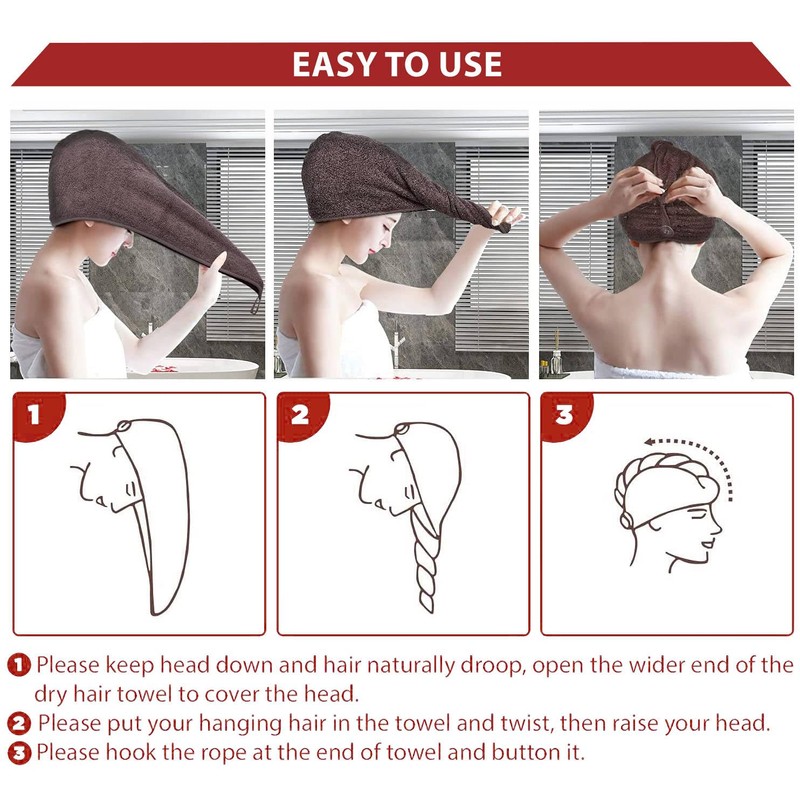 EASY TO USE

1

2

3

1 Please keep head down and hair naturally droop, open the wider end of the dry hair towel to cover the head.

2 Please put your hanging hair in the towel and twist, then raise your head.

3 Please hook the rope at the end of towel and button it.