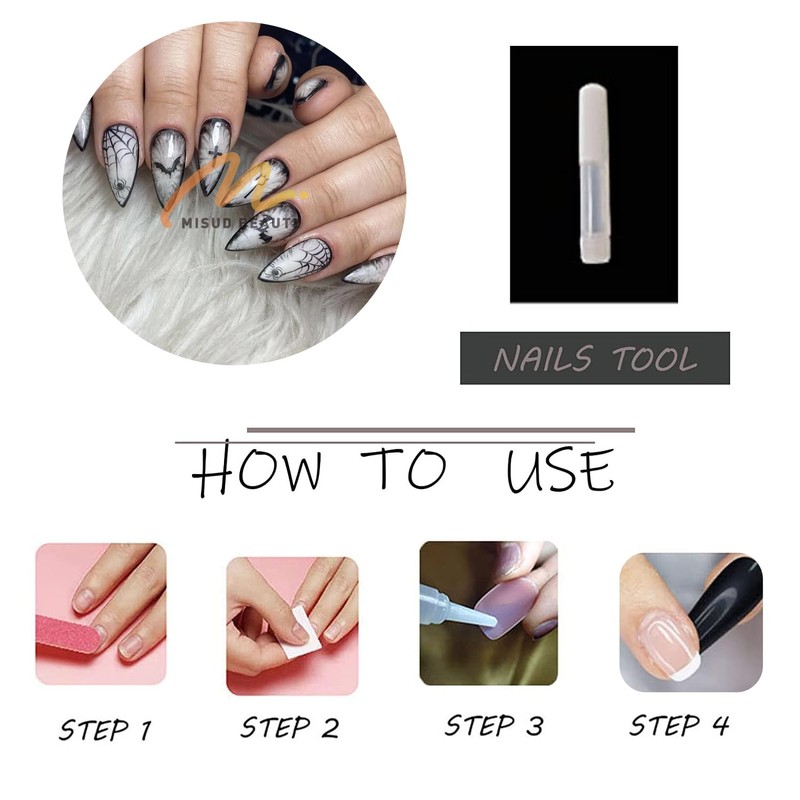 MISUD BEAUTY

NAILS TOOL

HOW TO USE

STEP 1

STEP 2

STEP 3

STEP 4