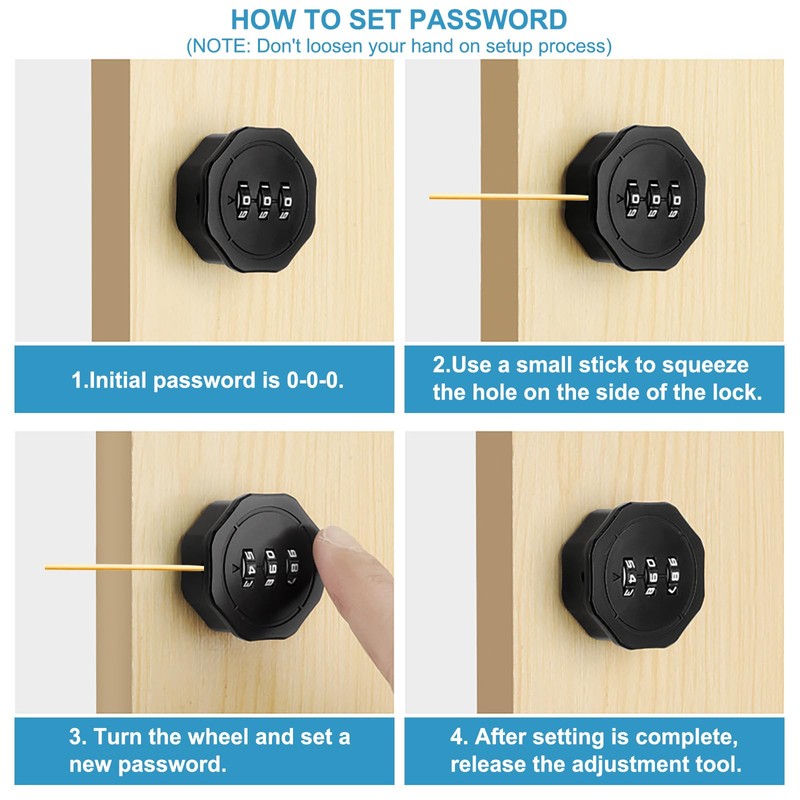 HOW TO SET PASSWORD
(NOTE: Don't loosen your hand on setup process)

1.Initial password is 0-0-0.

2.Use a small stick to squeeze the hole on the side of the lock.

3. Turn the wheel and set a new password.

4. After setting is complete, release the adjustment tool.