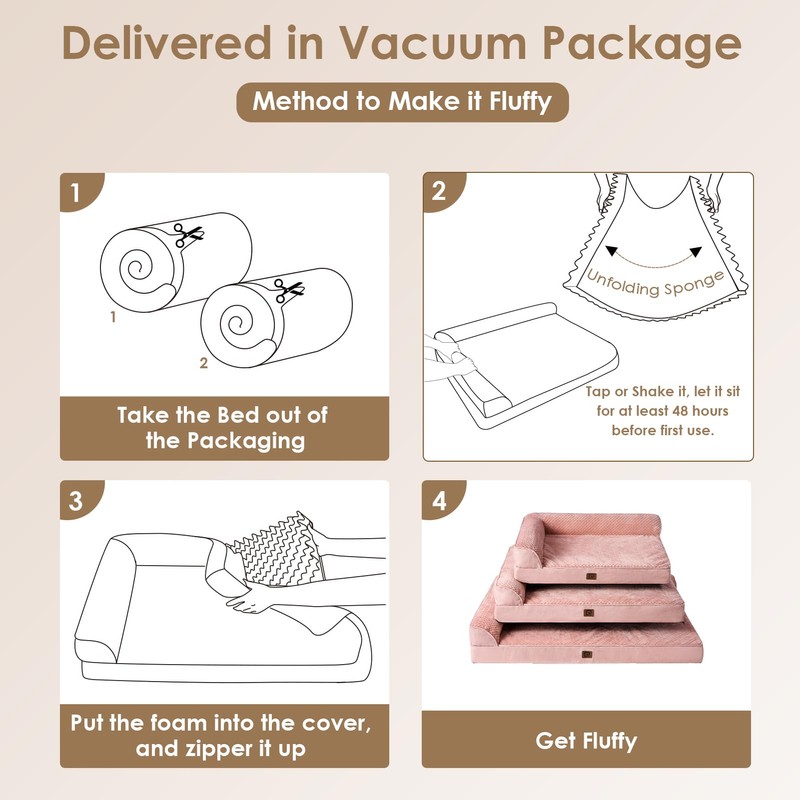 Delivered in Vacuum Package

Method to Make it Fluffy

1

1

2

Take the Bed out of the Packaging

2

Unfolding Sponge

Tap or Shake it, let it sit for at least 48 hours before first use.

3

Put the foam into the cover, and zipper it up

4

Get Fluffy