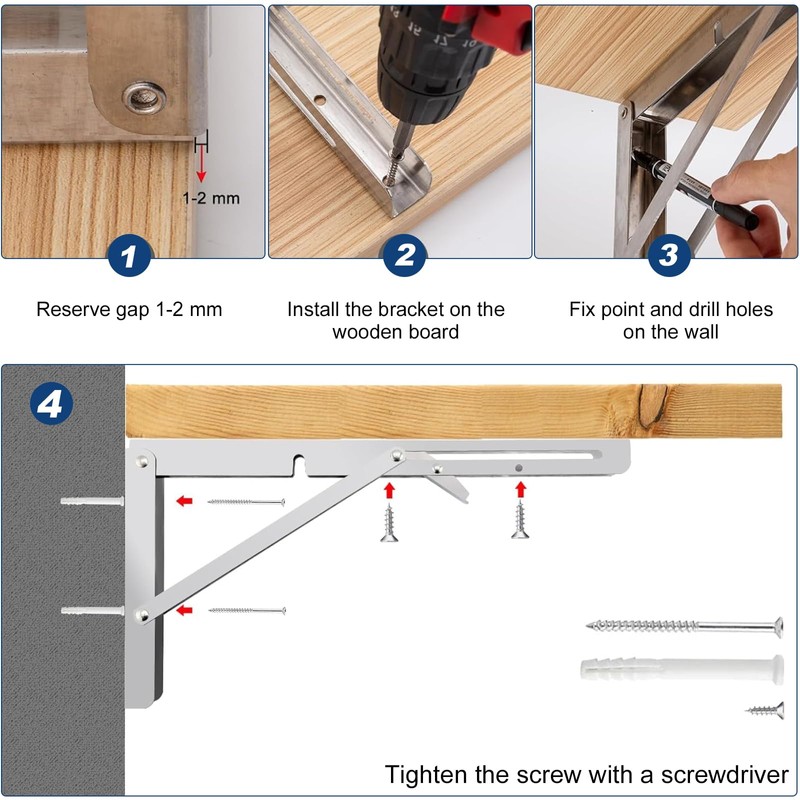 1-2 mm

1

Reserve gap 1-2 mm

2

Install the bracket on the wooden board

3

Fix point and drill holes on the wall

4

Tighten the screw with a screwdriver