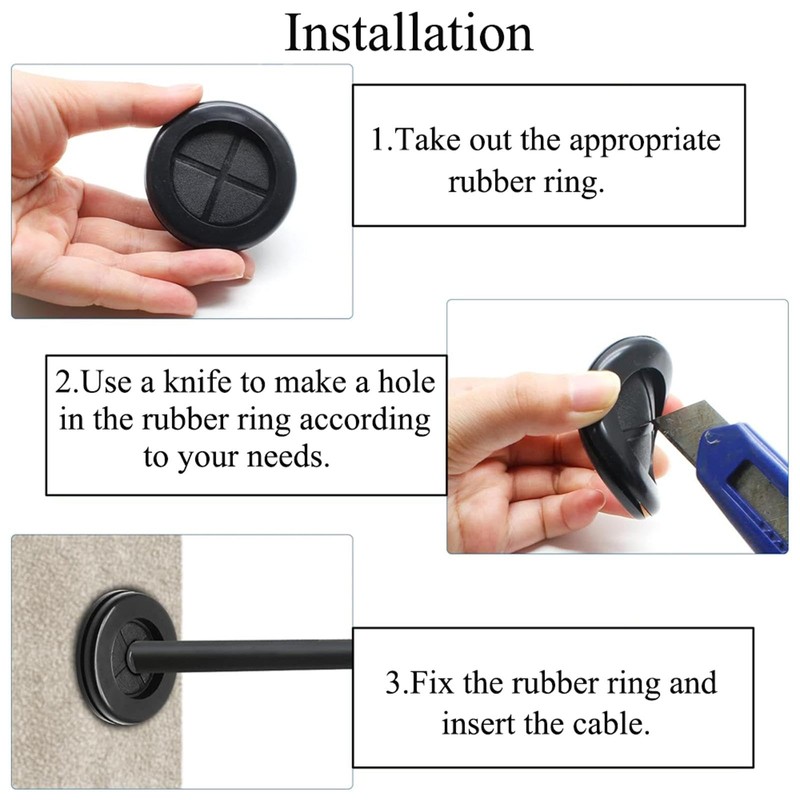 Installation

1.Take out the appropriate rubber ring.

2.Use a knife to make a hole in the rubber ring according to your needs.

3.Fix the rubber ring and insert the cable.