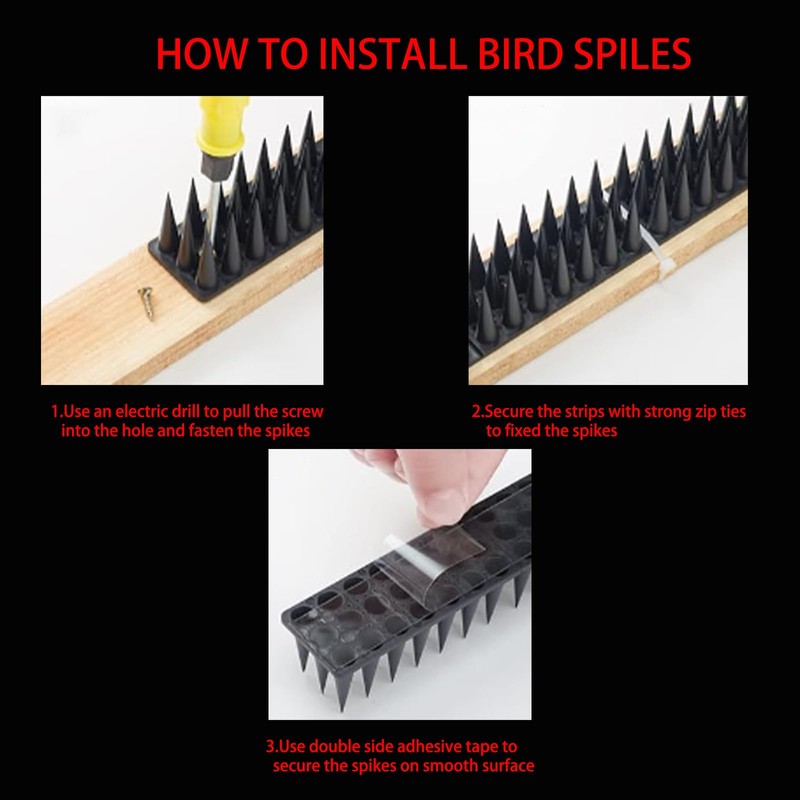 HOW TO INSTALL BIRD SPILES

1.Use an electric drill to pull the screw into the hole and fasten the spikes

2.Secure the strips with strong zip ties to fixed the spikes

3.Use double side adhesive tape to secure the spikes on smooth surface