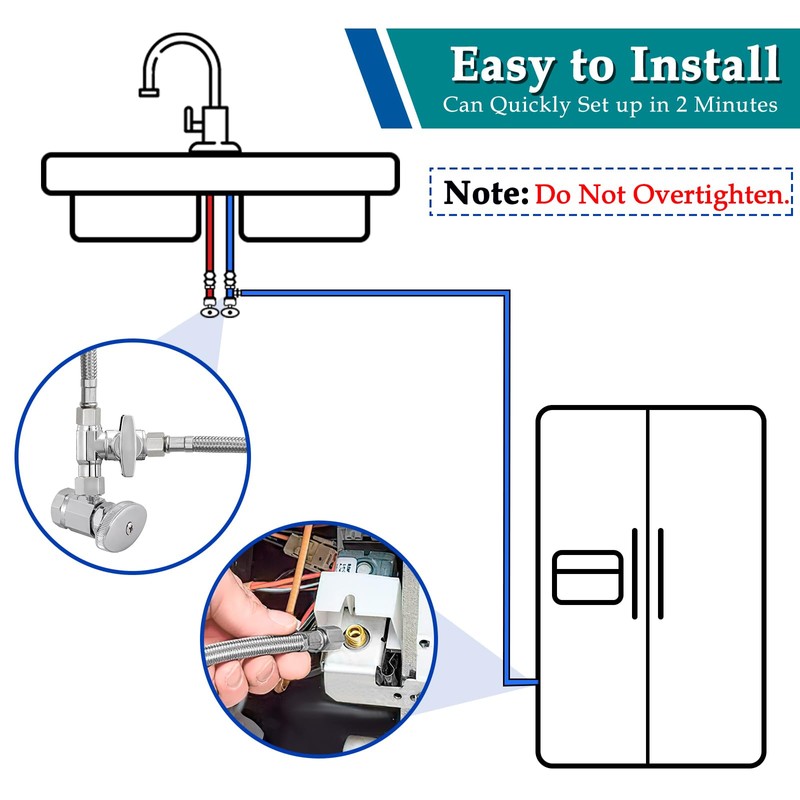 Easy to Install
Can Quickly Set up in 2 Minutes

Note: Do Not Overtighten.