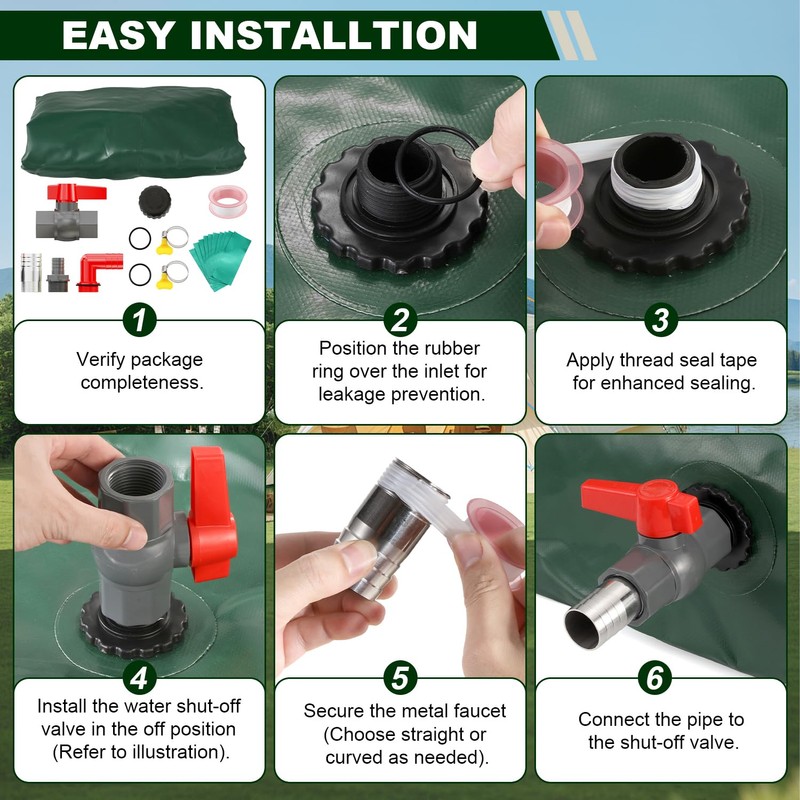 EASY INSTALLTION

1
Verify package completeness.

2
Position the rubber ring over the inlet for leakage prevention.

3
Apply thread seal tape for enhanced sealing.

4
Install the water shut-off valve in the off position (Refer to illustration).

5
Secure the metal faucet (Choose straight or curved as needed).

6
Connect the pipe to the shut-off valve.