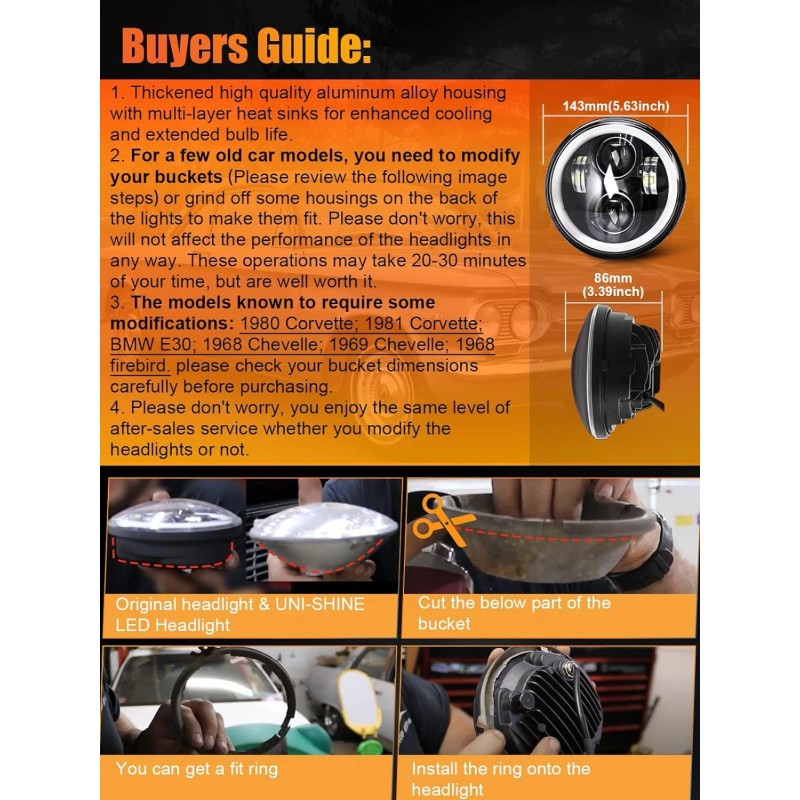 Buyers Guide:

1. Thickened high quality aluminum alloy housing with multi-layer heat sinks for enhanced cooling and extended bulb life.
2. For a few old car models, you need to modify your buckets (Please review the following image steps) or grind off some housings on the back of the lights to make them fit. Please don't worry, this will not affect the performance of the headlights in any way. These operations may take 20-30 minutes of your time, but are well worth it.
3. The models known to require some modifications: 1980 Corvette; 1981 Corvette; BMW E30; 1968 Chevelle; 1969 Chevelle; 1968 firebird. please check your bucket dimensions carefully before purchasing.
4. Please don't worry, you enjoy the same level of after-sales service whether you modify the headlights or not.

143mm(5.63inch)

86mm (3.39inch)

Original headlight & UNI-SHINE LED Headlight

Cut the below part of the bucket

You can get a fit ring

Install the ring onto the headlight