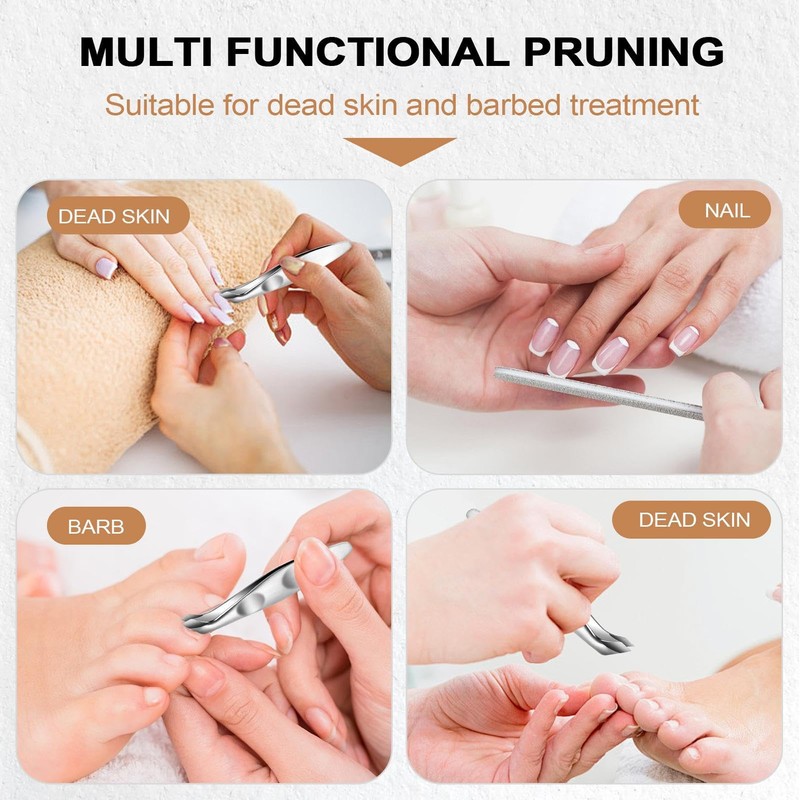 MULTI FUNCTIONAL PRUNING

Suitable for dead skin and barbed treatment

DEAD SKIN

NAIL

BARB

DEAD SKIN