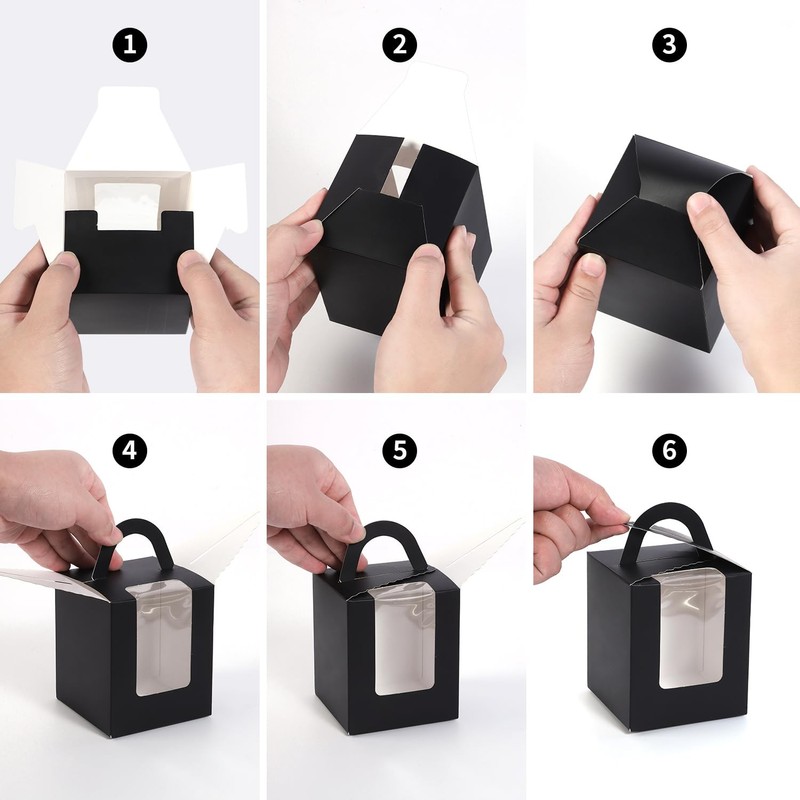 1
2
3
4
5
6