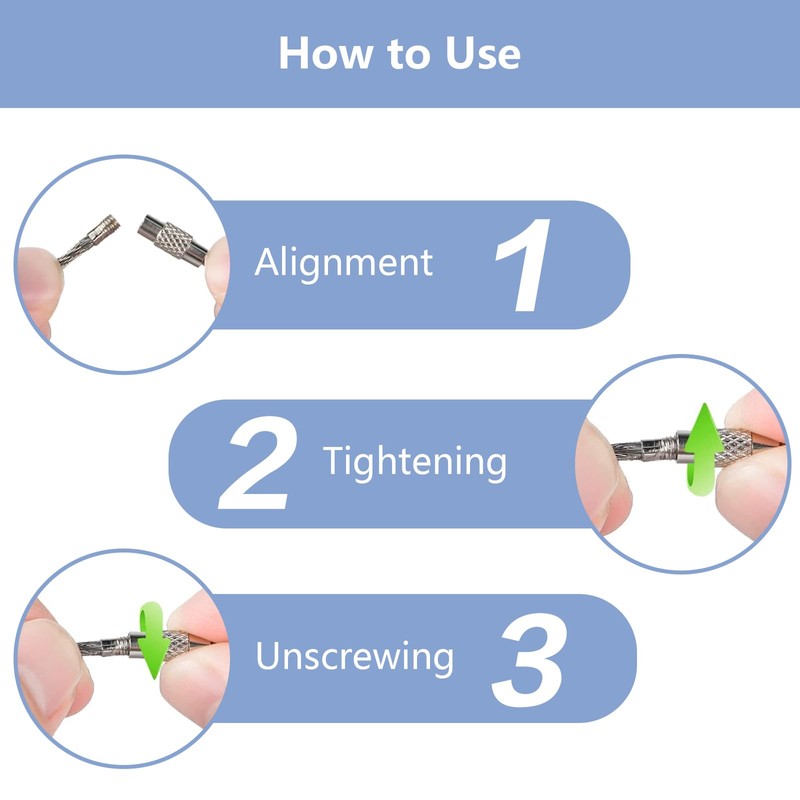 How to Use

Alignment 1

2 Tightening

Unscrewing 3