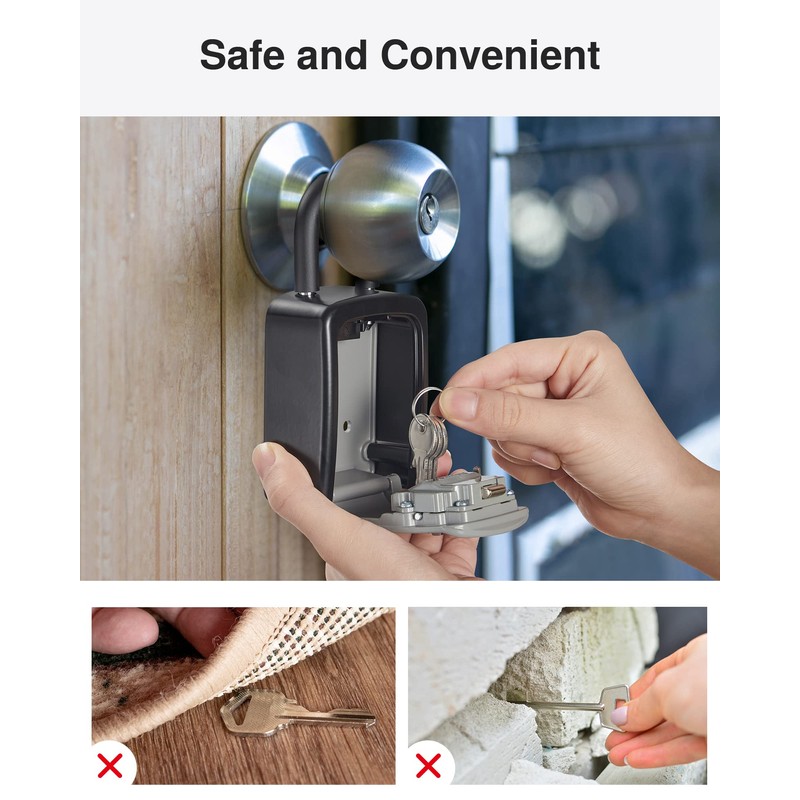 Safe and Convenient