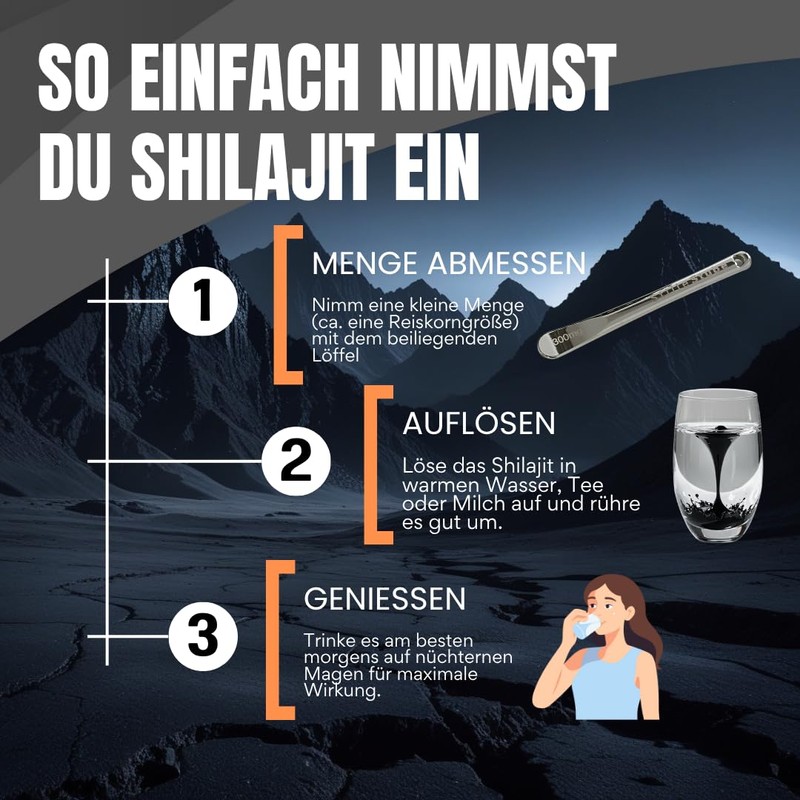 SO EINFACH NIMMST DU SHILAJIT EIN

1

MENGE ABMESSEN

Nimm eine kleine Menge (ca. eine Reiskorngröße) mit dem beiliegenden Löffel

300mg

2

AUFLÖSEN

Löse das Shilajit in warmen Wasser, Tee oder Milch auf und rühre es gut um.

3

GENIESSEN

Trinke es am besten morgens auf nüchternen Magen für maximale Wirkung.