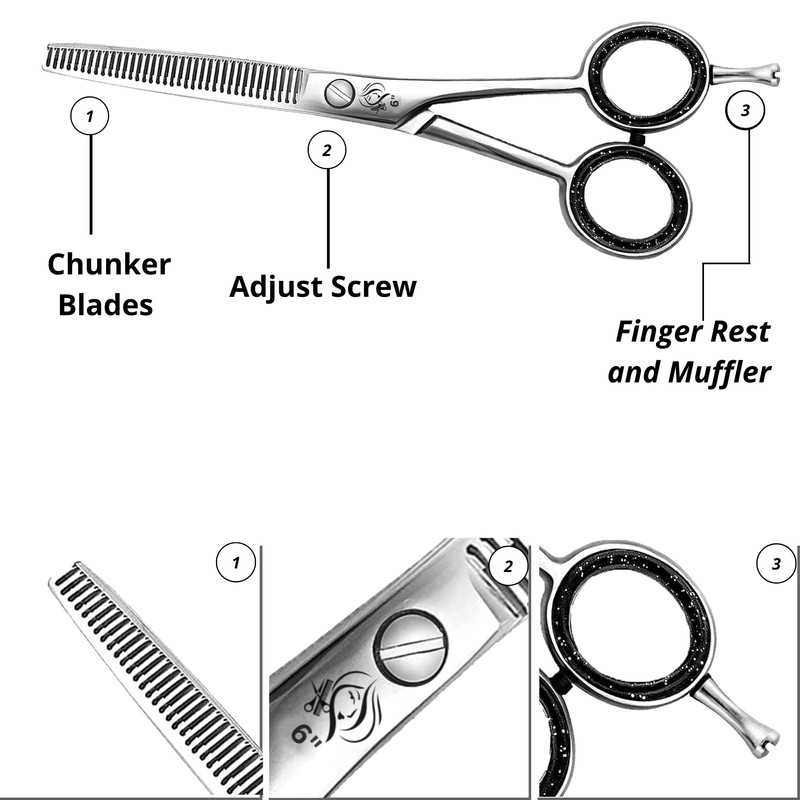 6"

1

2

3

Chunker Blades

Adjust Screw

Finger Rest and Muffler

1

2

6"

3