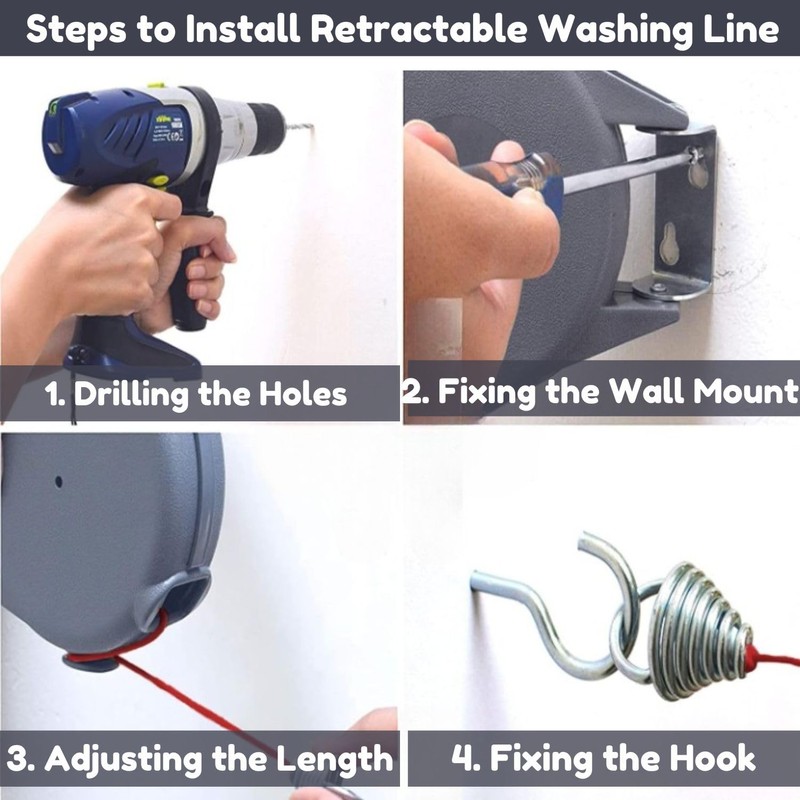 Steps to Install Retractable Washing Line

1. Drilling the Holes

2. Fixing the Wall Mount

3. Adjusting the Length

4. Fixing the Hook