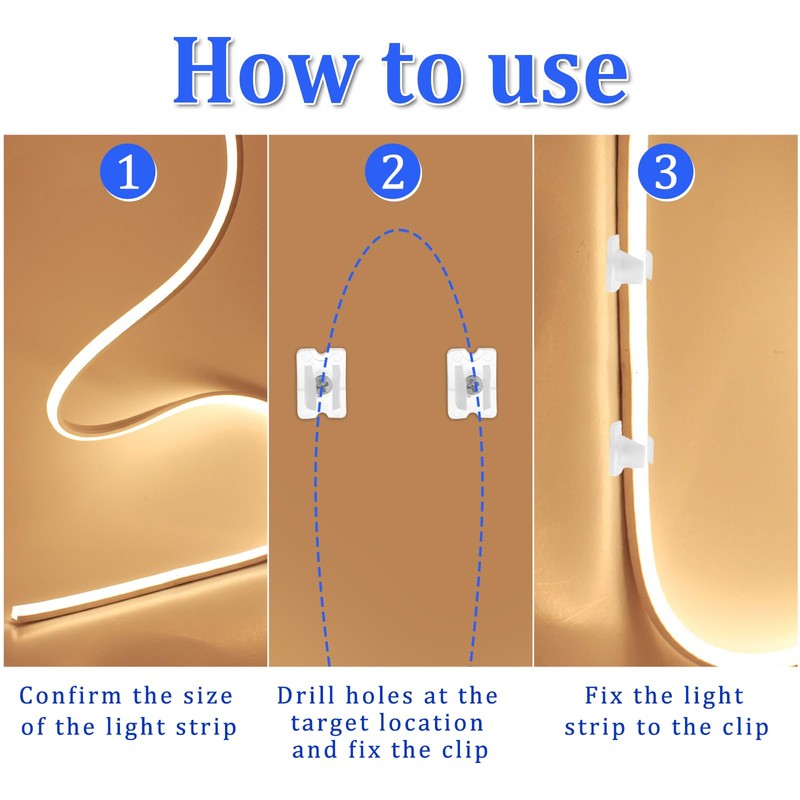 How to use

1

2

3

Confirm the size of the light strip

Drill holes at the target location and fix the clip

Fix the light strip to the clip