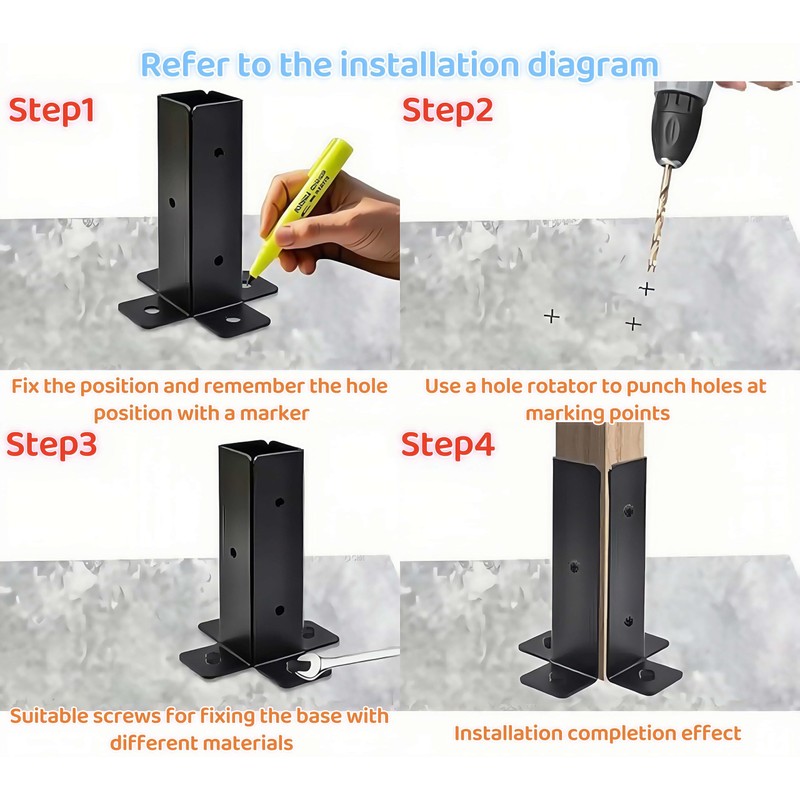 Refer to the installation diagram

Step1

Fix the position and remember the hole position with a marker

Step2

Use a hole rotator to punch holes at marking points

Step3

Suitable screws for fixing the base with different materials

Step4

Installation completion effect