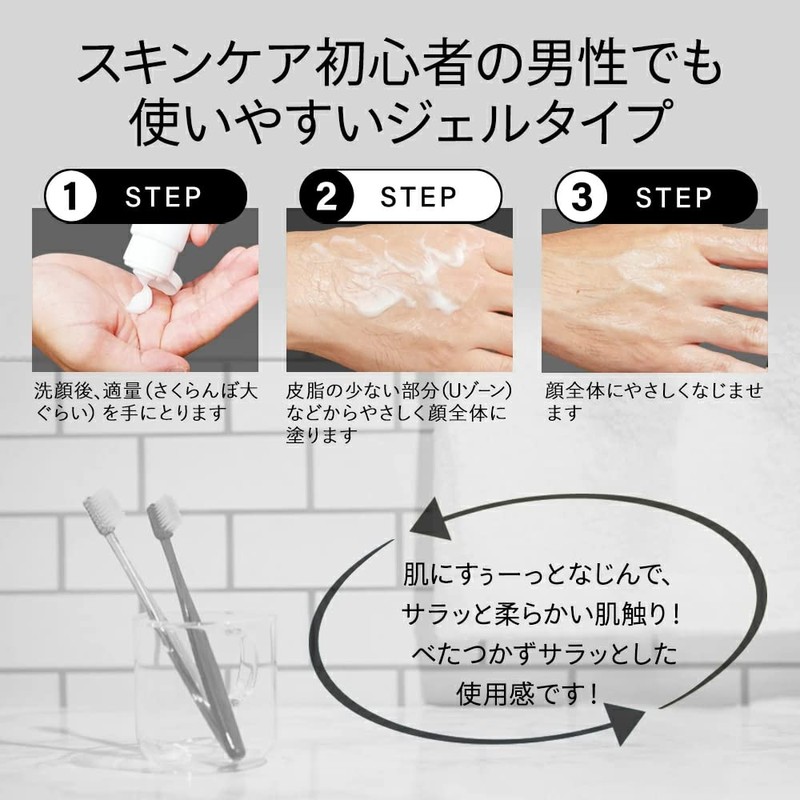 スキンケア初心者の男性でも使いやすいジェルタイプ

1 STEP

洗顔後、適量（さくらんぼ大ぐらい）を手にとります

2 STEP

皮脂の少ない部分（Uゾーン）などからやさしく顔全体に塗ります

3 STEP

顔全体にやさしくなじませます

肌にすぅーっとなじんで、サラッと柔らかい肌触り！べたつかずサラッとした使用感です！