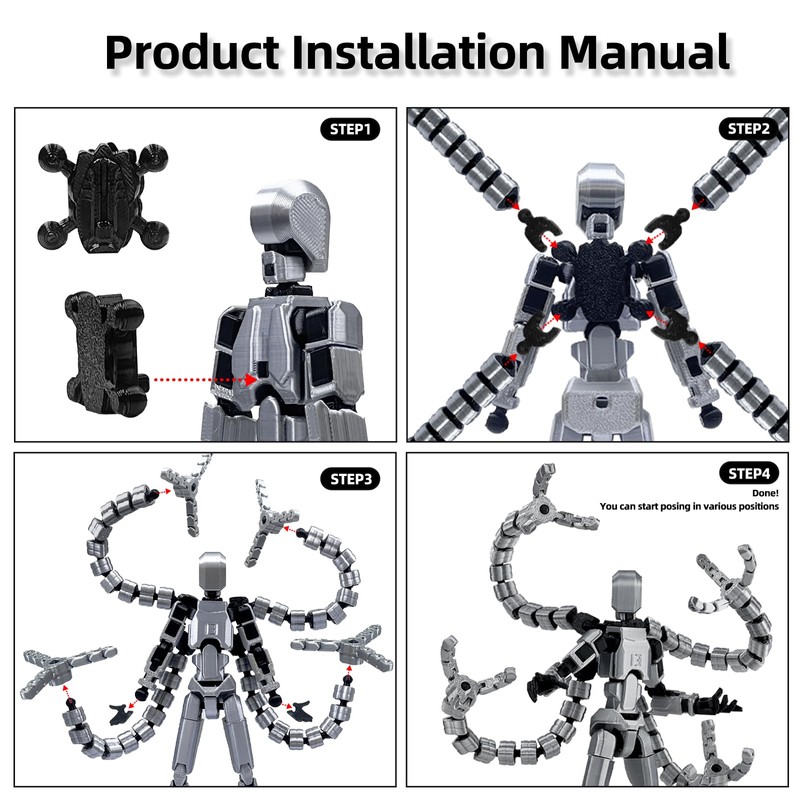 Product Installation Manual

STEP1

STEP2

STEP3

STEP4
Done!
You can start posing in various positions