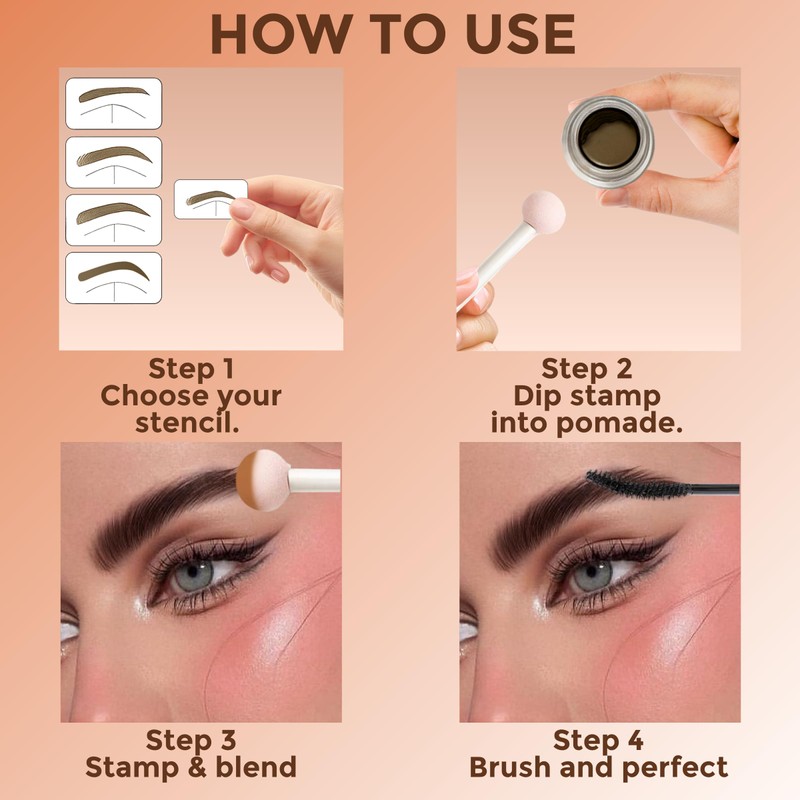 HOW TO USE

Step 1
Choose your stencil.

Step 2
Dip stamp into pomade.

Step 3
Stamp & blend

Step 4
Brush and perfect