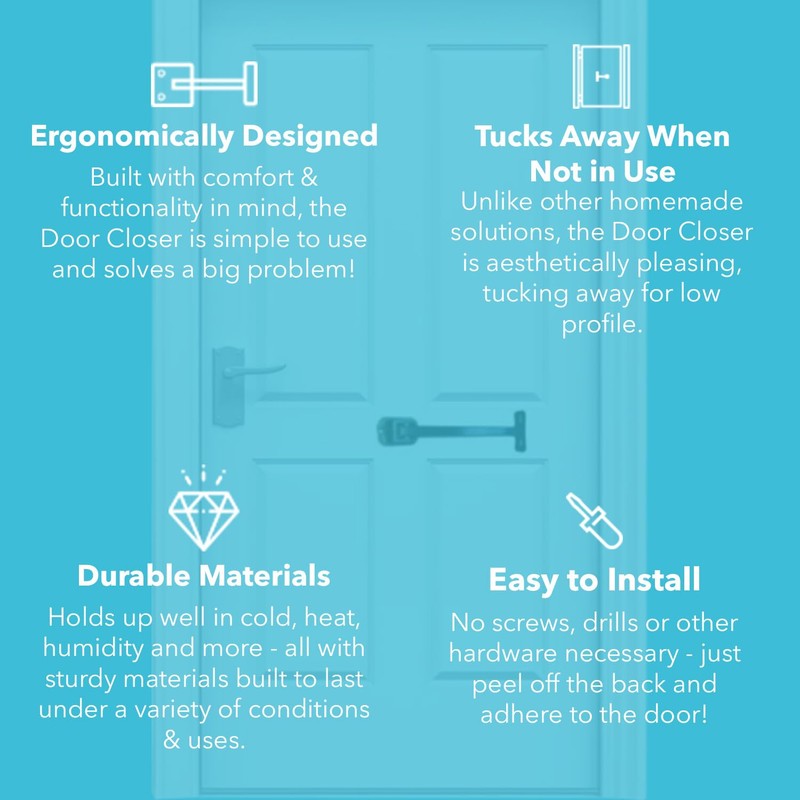 Ergonomically Designed

Built with comfort & functionality in mind, the Door Closer is simple to use and solves a big problem!

Tucks Away When Not in Use

Unlike other homemade solutions, the Door Closer is aesthetically pleasing, tucking away for low profile.

Durable Materials

Holds up well in cold, heat, humidity and more - all with sturdy materials built to last under a variety of conditions & uses.

Easy to Install

No screws, drills or other hardware necessary - just peel off the back and adhere to the door!